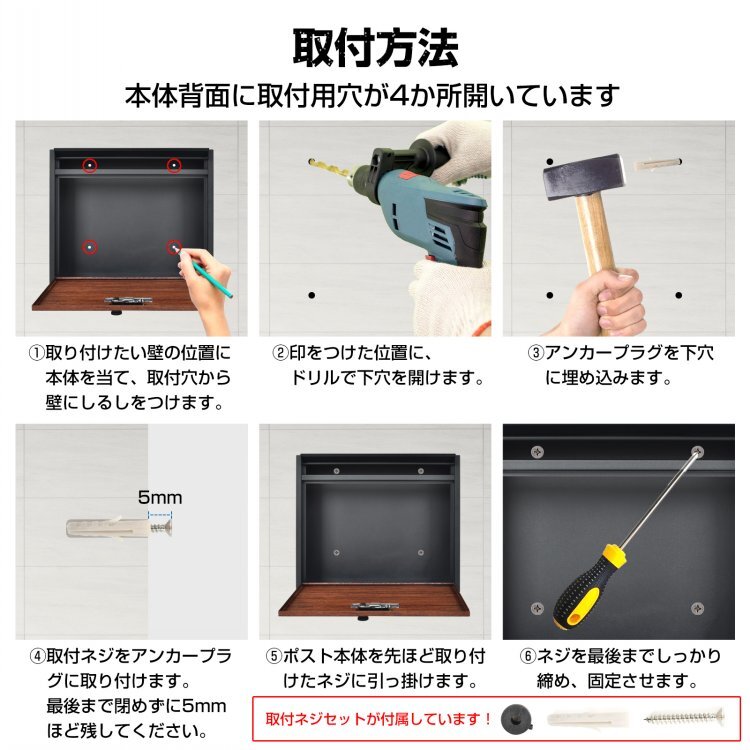 取付方法

本体背面に取付用穴が4か所開いています

①取り付けたい壁の位置に本体を当て、取付穴から壁にしるしをつけます。

②印をつけた位置に、ドリルで下穴を開けます。

③アンカープラグを下穴に埋め込みます。

5mm

④取付ネジをアンカープラグに取り付けます。最後まで閉めずに5mmほど残してください。

⑤ポスト本体を先ほど取り付けたネジに引っ掛けます。

⑥ネジを最後までしっかり締め、固定させます。

取付ネジセットが付属しています！