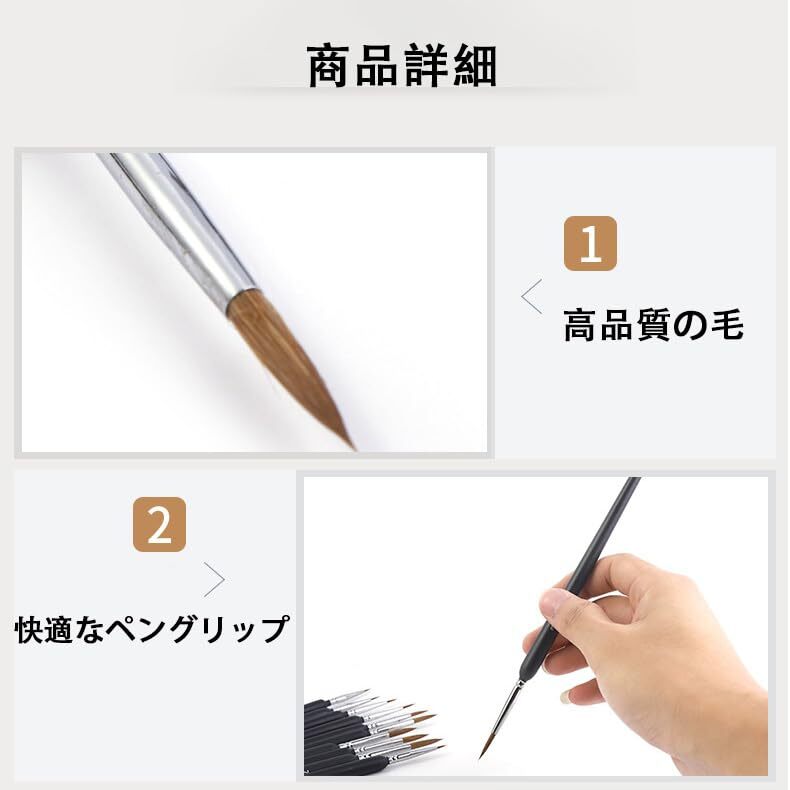 商品詳細

1

高品質の毛

2

快適なペングリップ