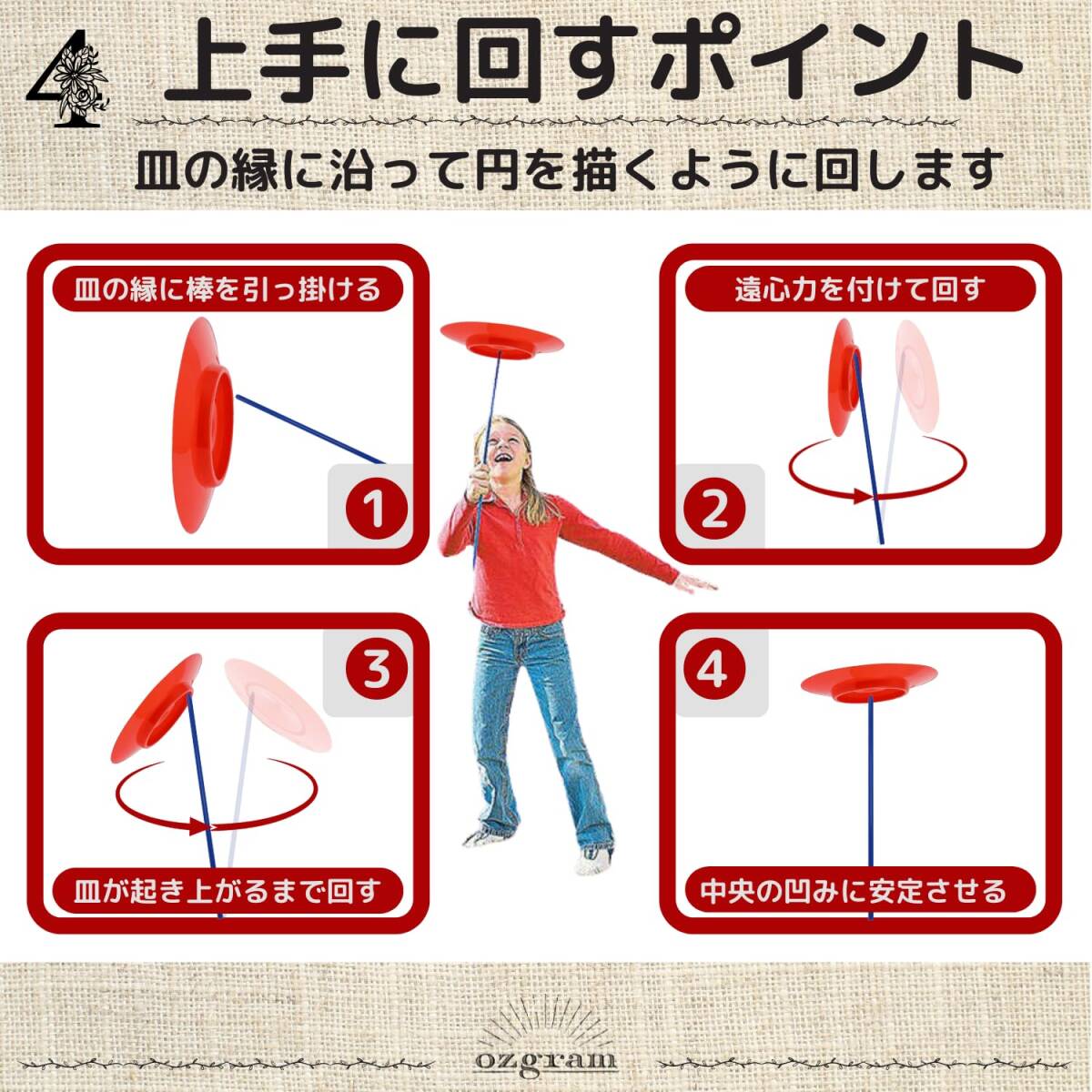 4 上手に回すポイント

皿の縁に沿って円を描くように回します

皿の縁に棒を引っ掛ける

1

遠心力を付けて回す

2

3

皿が起き上がるまで回す

4

中央の凹みに安定させる

ozgram