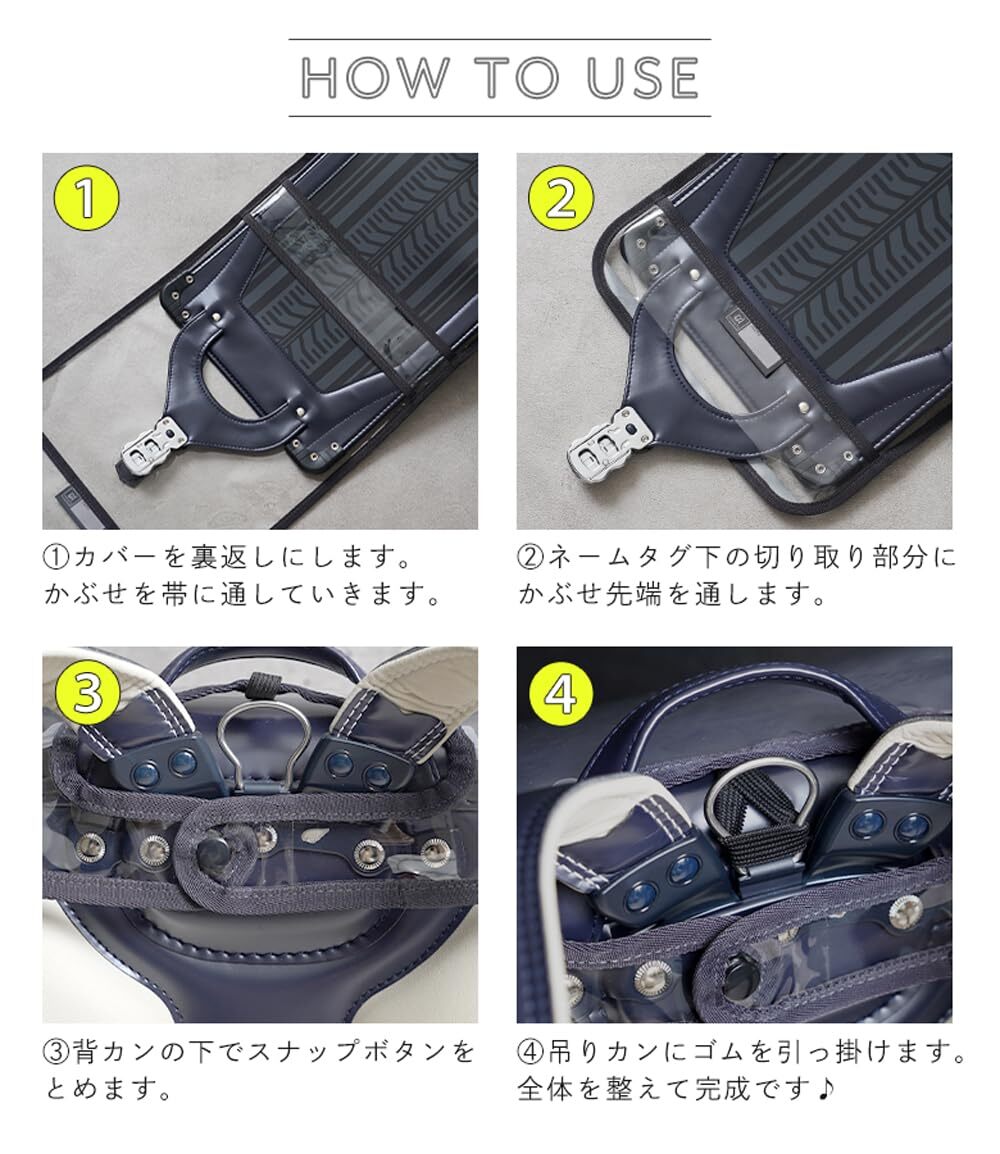 HOW TO USE

1

①カバーを裏返しにします。
かぶせを帯に通していきます。

2

②ネームタグ下の切り取り部分に
かぶせ先端を通します。

3

③背カンの下でスナップボタンを
とめます。

4

④吊りカンにゴムを引っ掛けます。
全体を整えて完成です♪