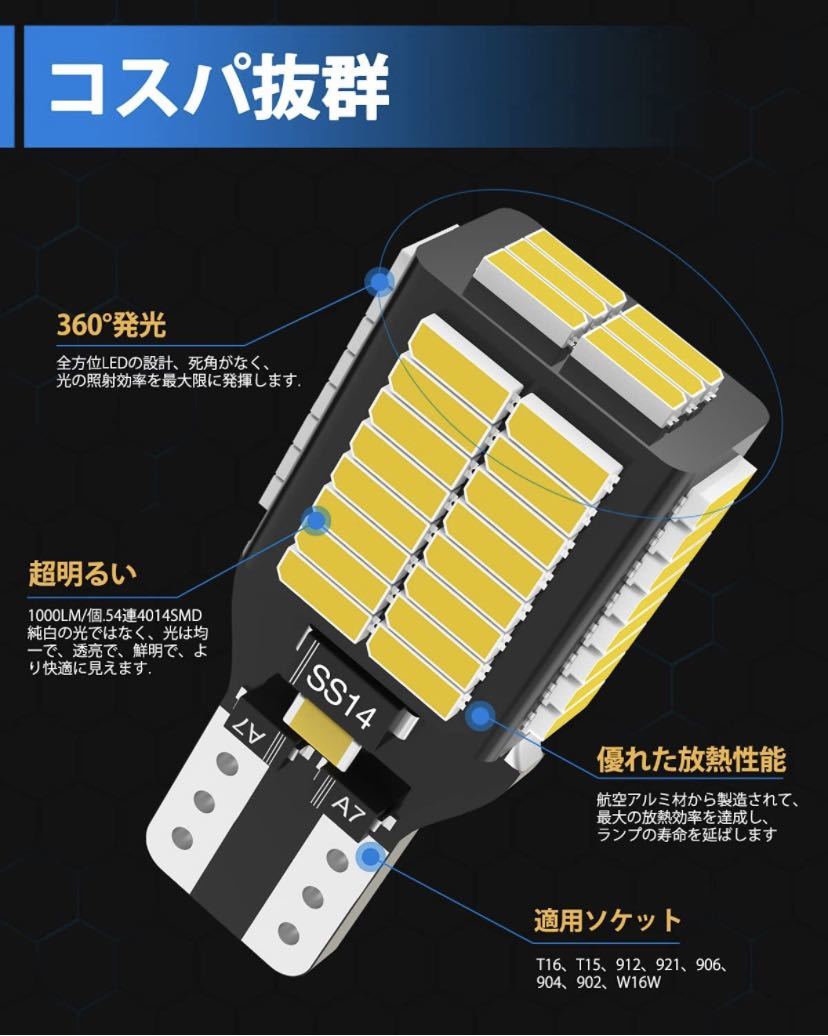 コスパ抜群

360°発光

全方位LEDの設計、死角がなく、光の照射効率を最大限に発揮します.

超明るい

1000LM/個.54連4014SMD
純白の光ではなく、光は均一で、透亮で、鮮明で、より快適に見えます.

SS14

A7

A7

優れた放熱性能

航空アルミ材から製造されて、最大の放熱効率を達成し、ランプの寿命を延ばします

適用ソケット

T16、T15、912、921、906、904、902、W16W