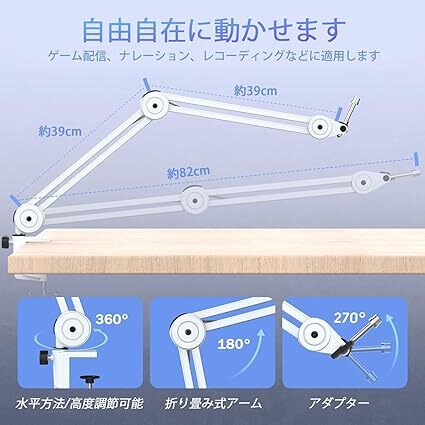 自由自在に動かせます

ゲーム配信、ナレーション、レコーディングなどに適用します

約39cm

約39cm

約82cm

360°

180°

270°

水平方法/高度調節可能

折り畳み式アーム

アダプター