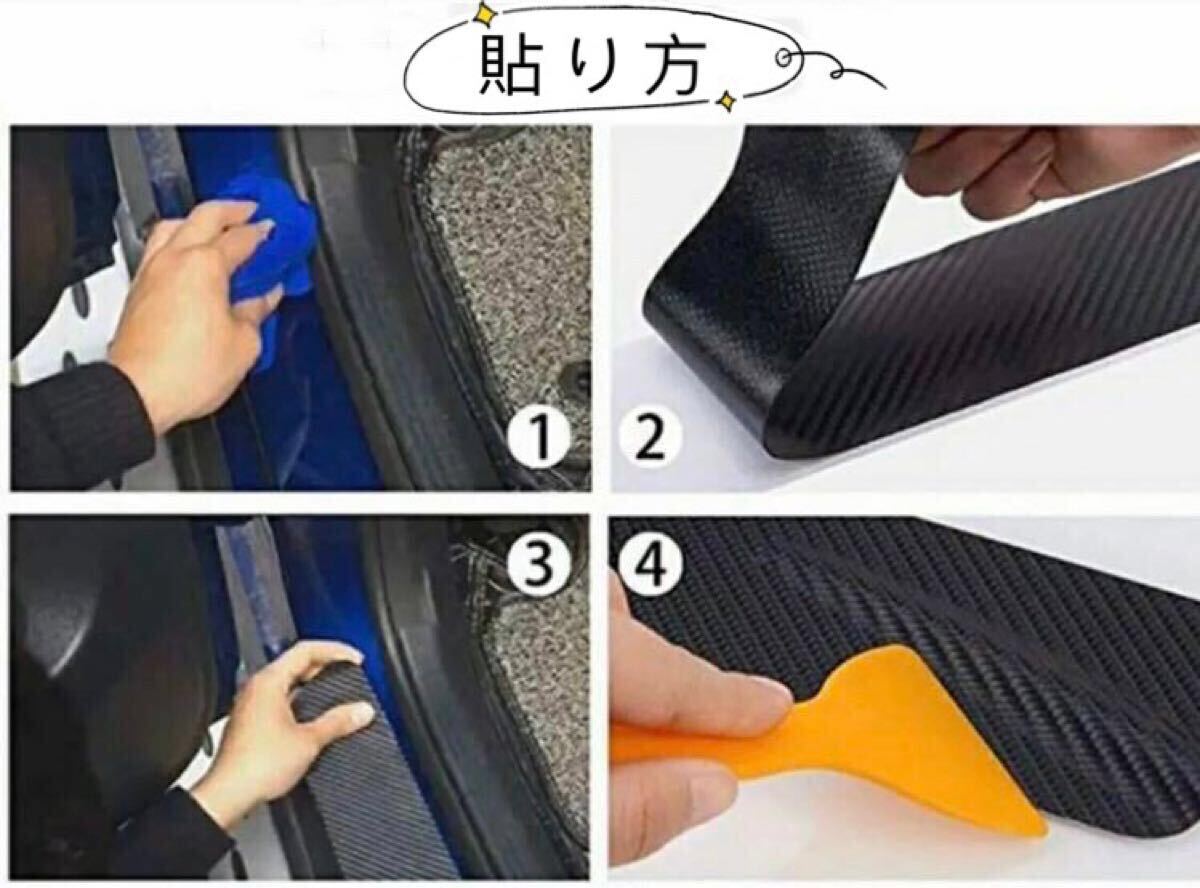 貼り方

1

2

3

4