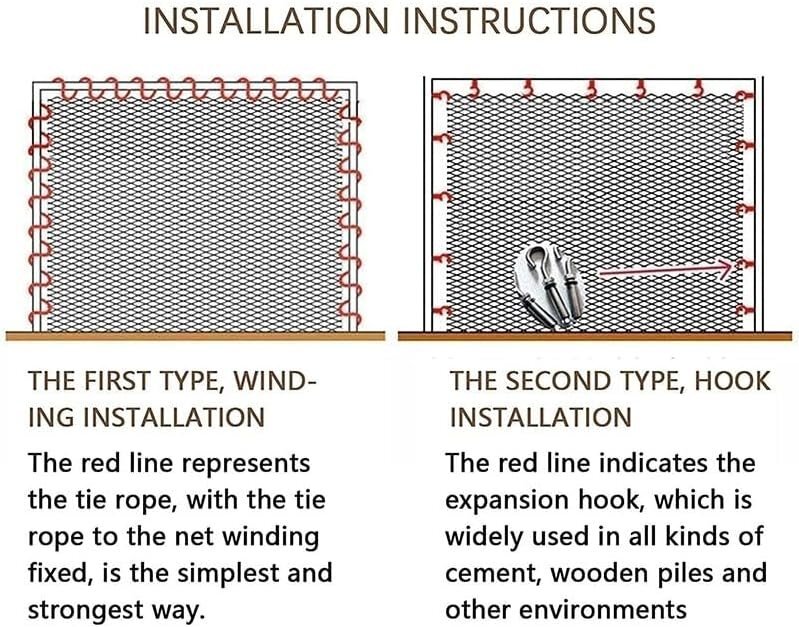 INSTALLATION INSTRUCTIONS

THE FIRST TYPE, WINDING INSTALLATION

The red line represents the tie rope, with the tie rope to the net winding fixed, is the simplest and strongest way.

THE SECOND TYPE, HOOK INSTALLATION

The red line indicates the expansion hook, which is widely used in all kinds of cement, wooden piles and other environments