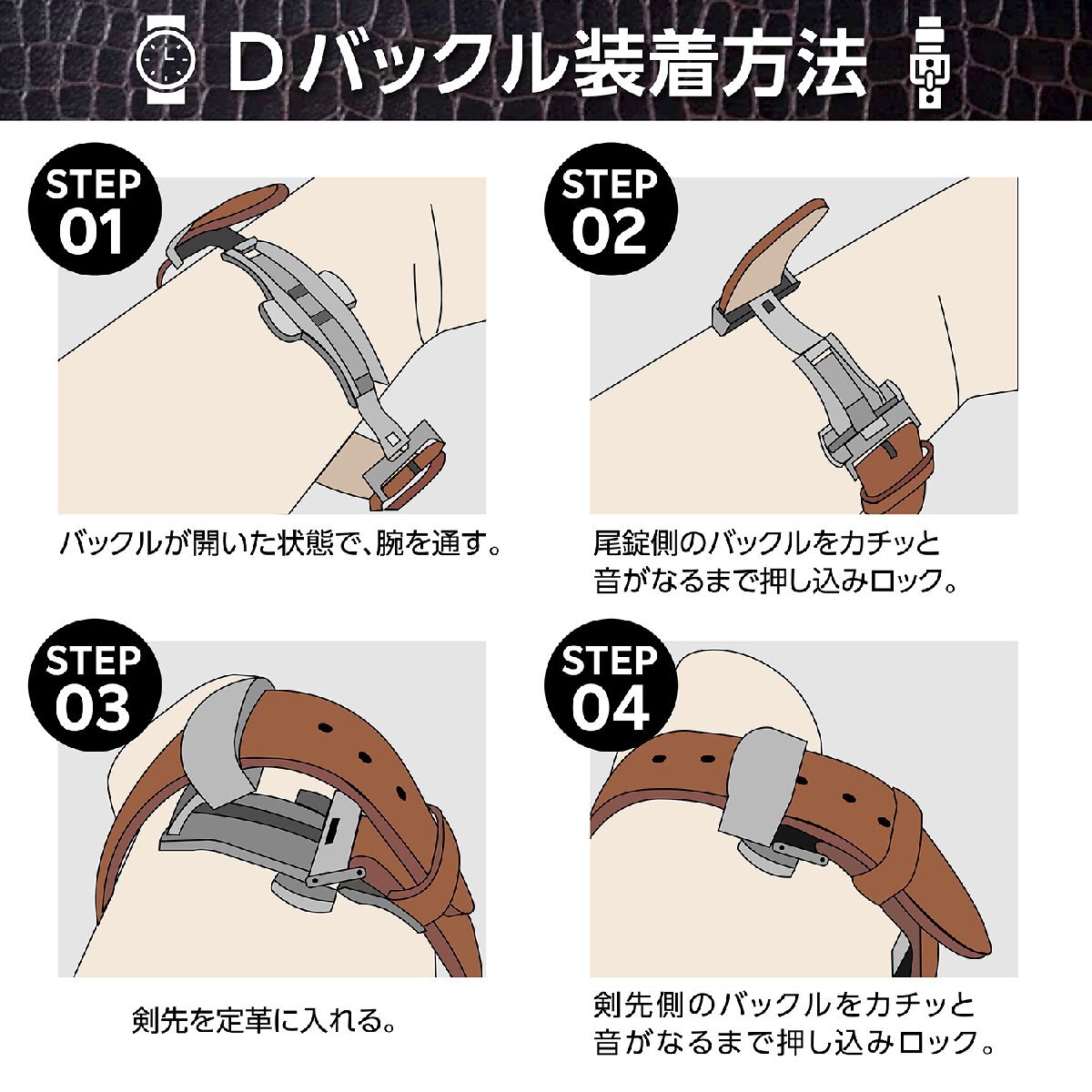 Dバックル装着方法

STEP 01

バックルが開いた状態で、腕を通す。

STEP 02

尾錠側のバックルをカチッと音がなるまで押し込みロック。

STEP 03

剣先を定革に入れる。

STEP 04

剣先側のバックルをカチッと音がなるまで押し込みロック。