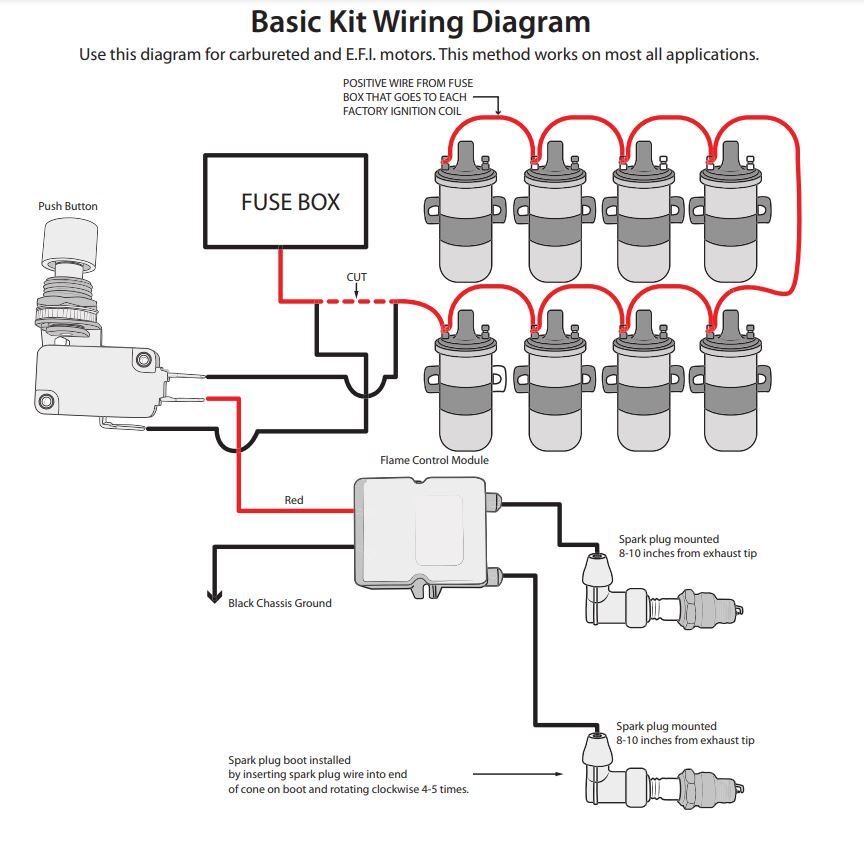 Basic Kit Wiring Diagram

Use this diagram for carbureted and E.F.I. motors. This method works on most all applications.

POSITIVE WIRE FROM FUSE BOX THAT GOES TO EACH FACTORY IGNITION COIL

FUSE BOX

Push Button

CUT

Flame Control Module

Red

Black Chassis Ground

Spark plug mounted 8-10 inches from exhaust tip

Spark plug mounted 8-10 inches from exhaust tip

Spark plug boot installed by inserting spark plug wire into end of cone on boot and rotating clockwise 4-5 times.