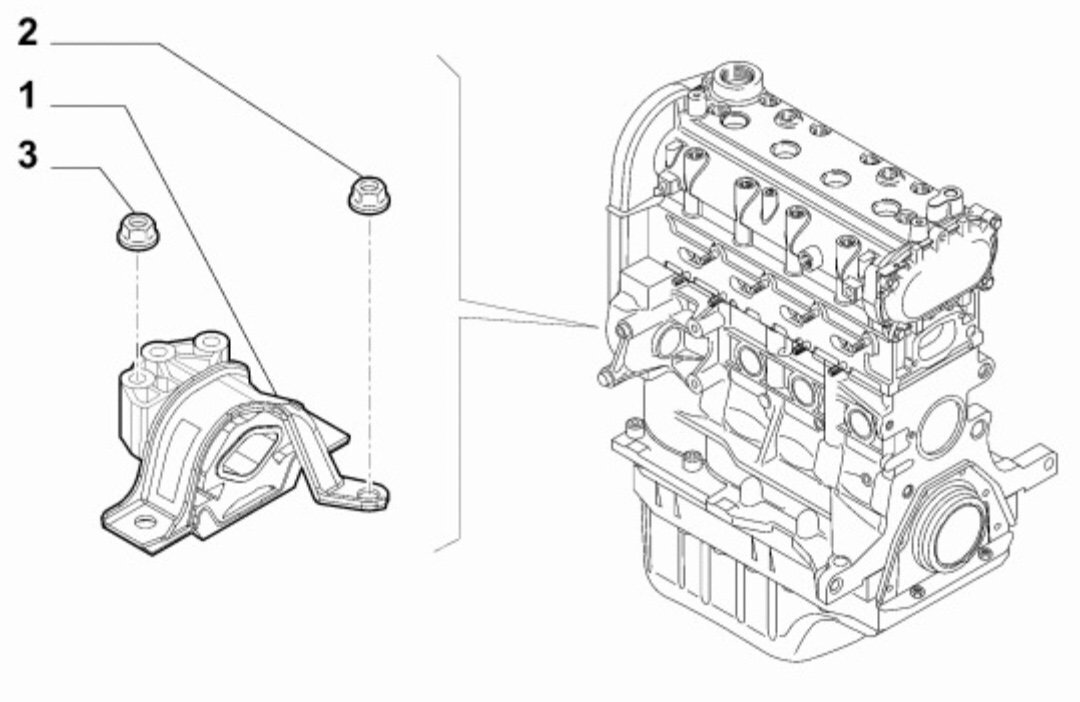 2
1
3