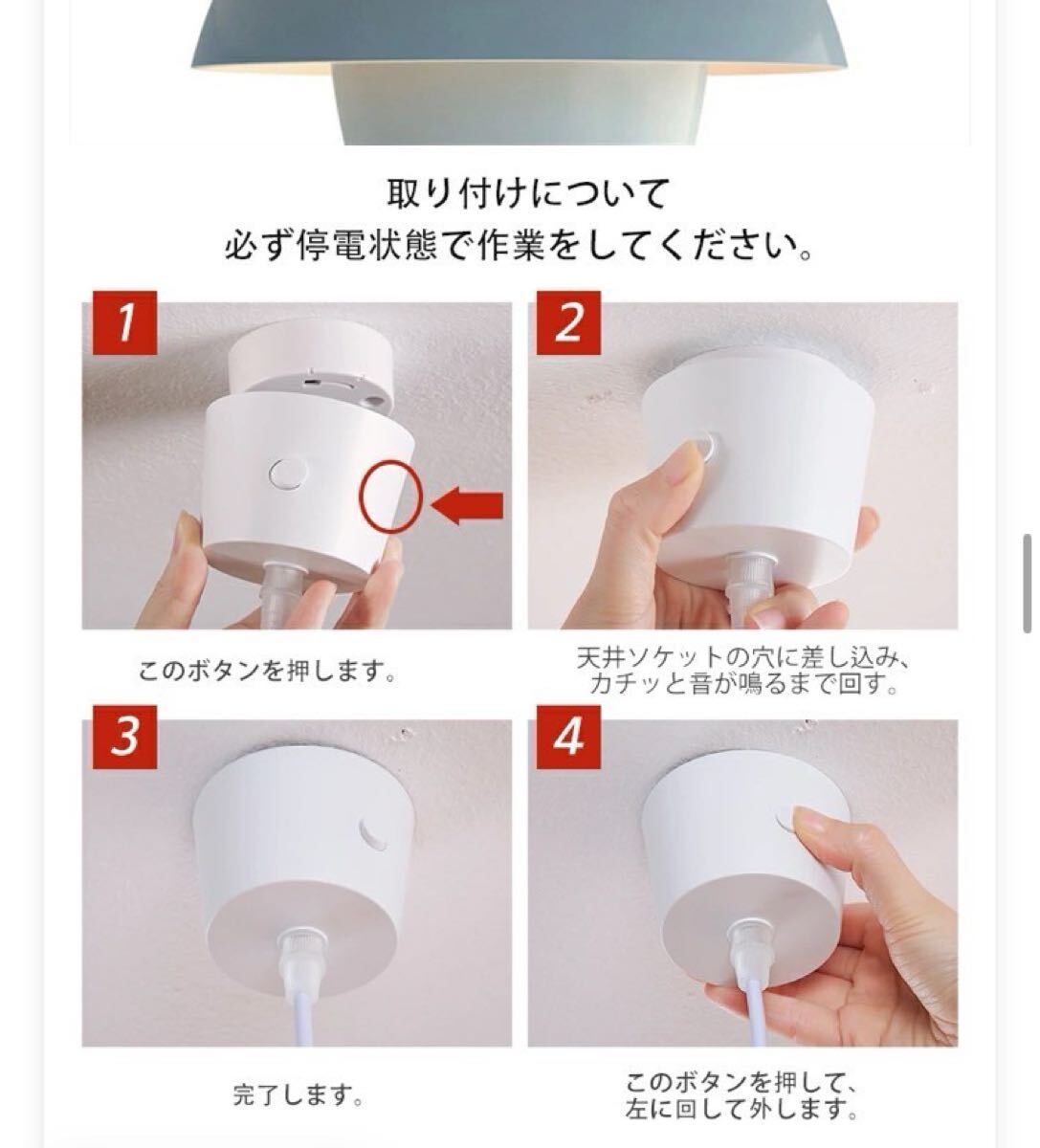 取り付けについて
必ず停電状態で作業をしてください。

1

このボタンを押します。

2

天井ソケットの穴に差し込み、カチッと音が鳴るまで回す。

3

完了します。

4

このボタンを押して、左に回して外します。