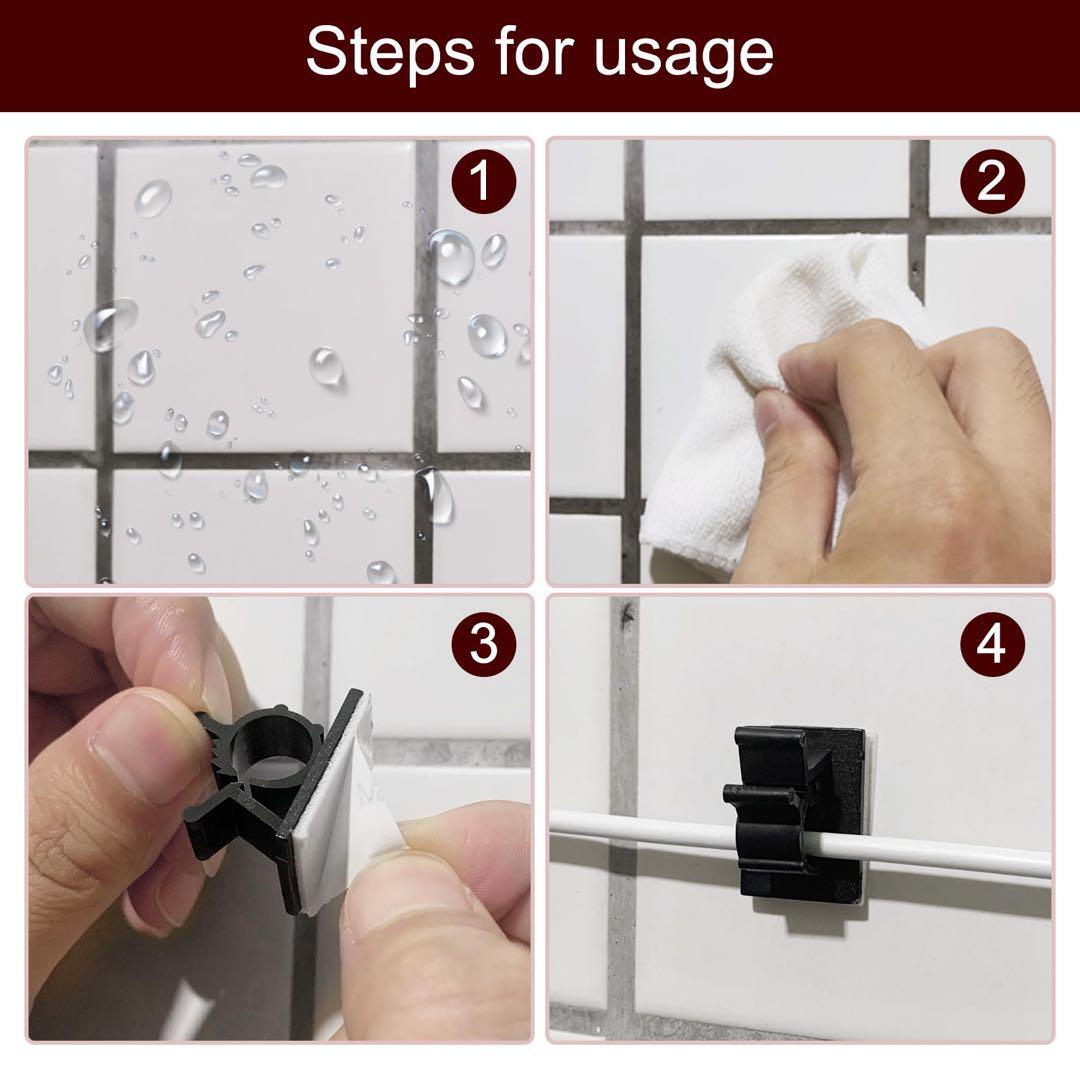 Steps for usage

1

2

3

4