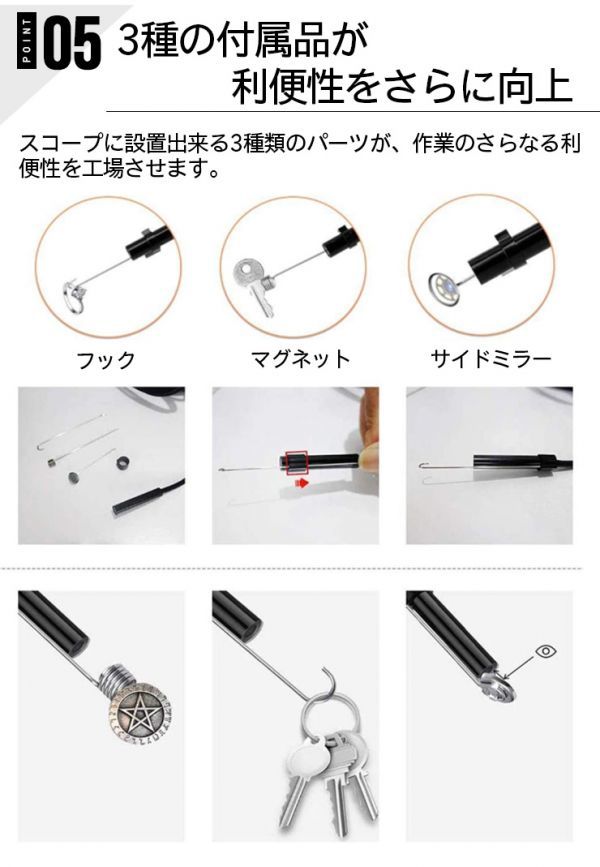 POINT 05 3種の付属品が
利便性をさらに向上

スコープに設置出来る3種類のパーツが、作業のさらなる利便性を工場させます。

フック

マグネット

サイドミラー