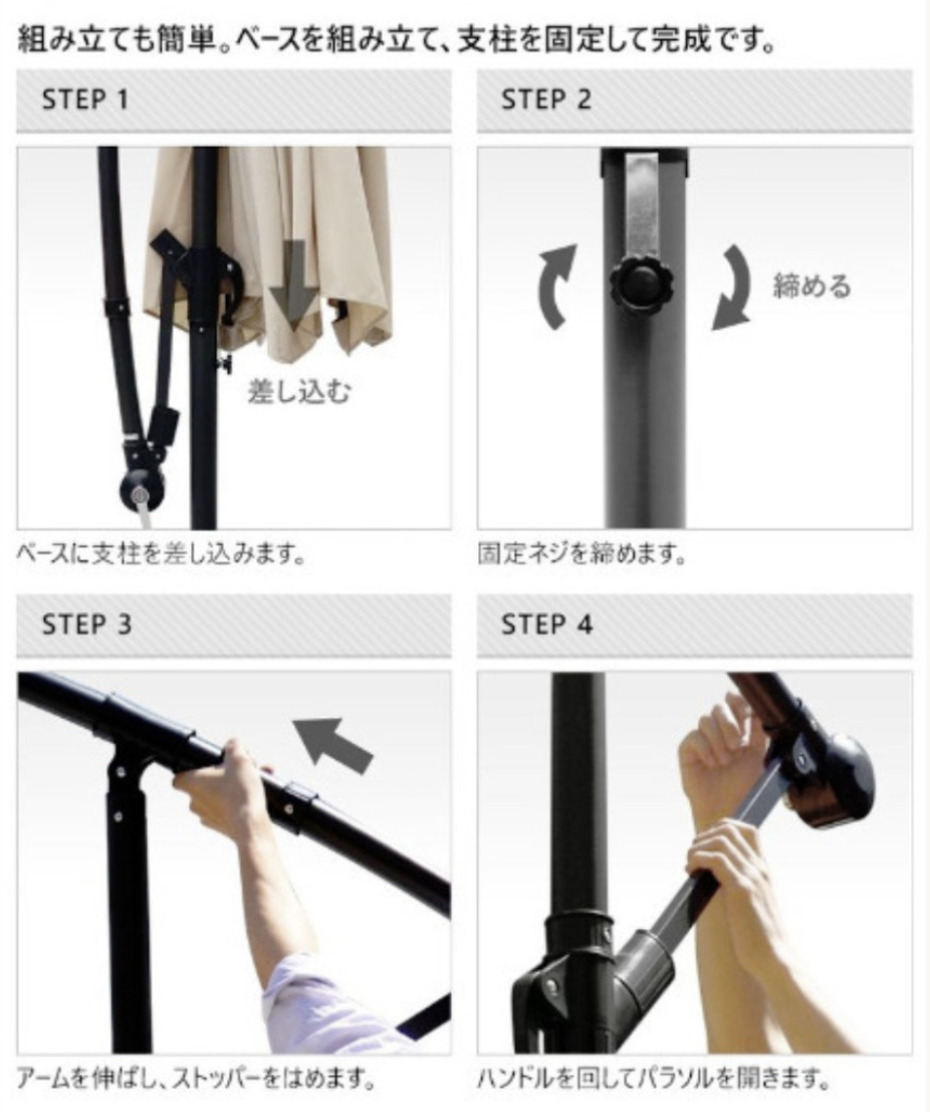 組み立ても簡単。ベースを組み立て、支柱を固定して完成です。

STEP 1

差し込む

ベースに支柱を差し込みます。

STEP 2

締める

固定ネジを締めます。

STEP 3

アームを伸ばし、ストッパーをはめます。

STEP 4

ハンドルを回してパラソルを開きます。