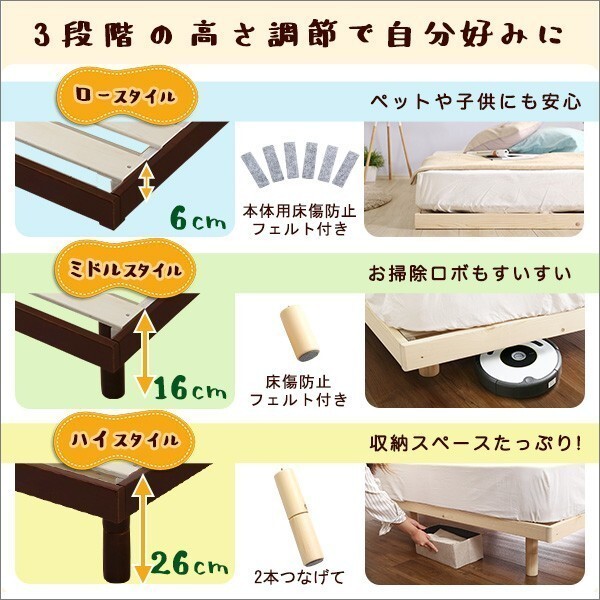 3段階の高さ調節で自分好みに

ロースタイル

ペットや子供にも安心

6cm

本体用床傷防止フェルト付き

ミドルスタイル

お掃除ロボもすいすい

16cm

床傷防止フェルト付き

ハイスタイル

収納スペースたっぷり!

26cm

2本つなげて