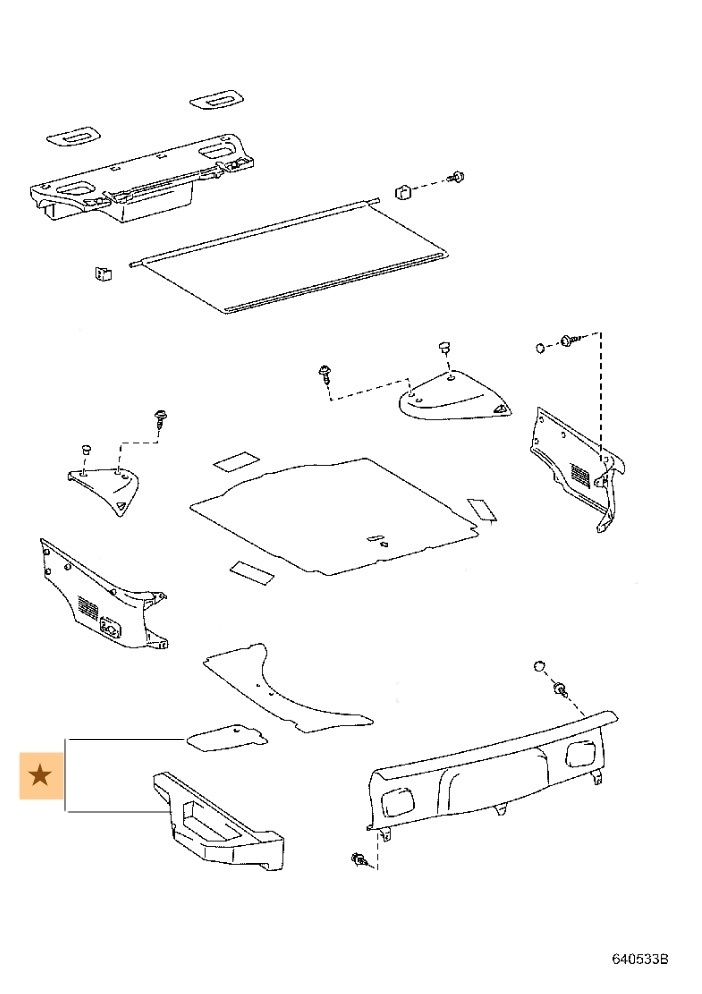 ★

640533B