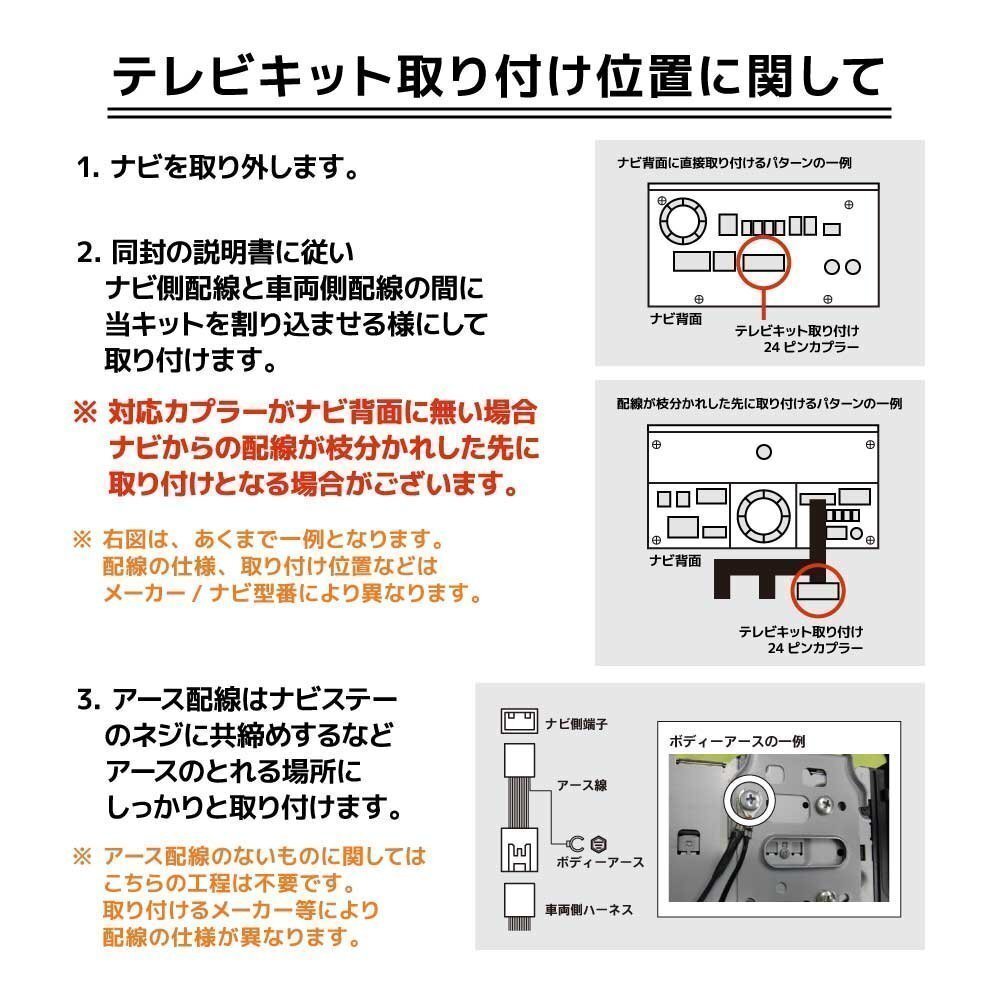 テレビキット取り付け位置に関して

1. ナビを取り外します。

2. 同封の説明書に従い
ナビ側配線と車両側配線の間に
当キットを割り込ませる様にして
取り付けます。

※ 対応カプラーがナビ背面に無い場合
ナビからの配線が枝分かれした先に
取り付けとなる場合がございます。

※ 右図は、あくまで一例となります。
配線の仕様、取り付け位置などは
メーカー / ナビ型番により異なります。

ナビ背面に直接取り付けるパターンの一例

ナビ背面

テレビキット取り付け
24 ピンカプラー

配線が枝分かれした先に取り付けるパターンの一例

ナビ背面

テレビキット取り付け
24 ピンカプラー

3. アース配線はナビステー
のネジに共締めするなど
アースのとれる場所に
しっかりと取り付けます。

※ アース配線のないものに関しては
こちらの工程は不要です。
取り付けるメーカー等により
配線の仕様が異なります。

ナビ側端子

アース線

ボディーアース

車両側ハーネス

ボディーアースの一例