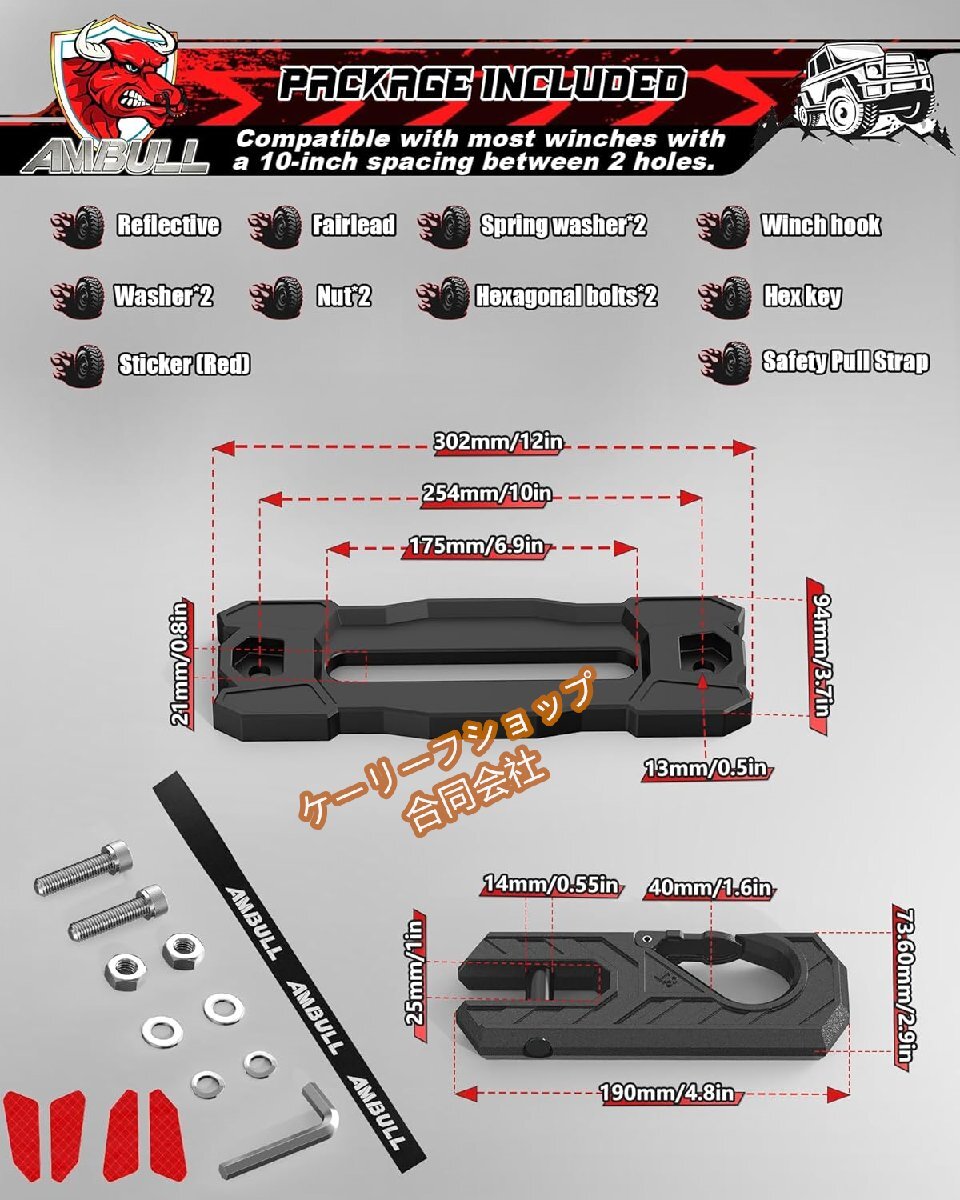 AMBULL

PACKAGE INCLUDED

Compatible with most winches with a 10-inch spacing between 2 holes.

Reflective

Fairlead

Spring washer*2

Winch hook

Washer*2

Nut*2

Hexagonal bolts*2

Hex key

Sticker (Red)

Safety Pull Strap

302mm/12in

254mm/10in

175mm/6.9in

21mm/0.8in

94mm/3.7in

13mm/0.5in

ケーリーフショップ
合同会社

AMBULL

AMBULL

AMBULL

14mm/0.55in

40mm/1.6in

25mm/1in

73.60mm/2.9in

190mm/4.8in