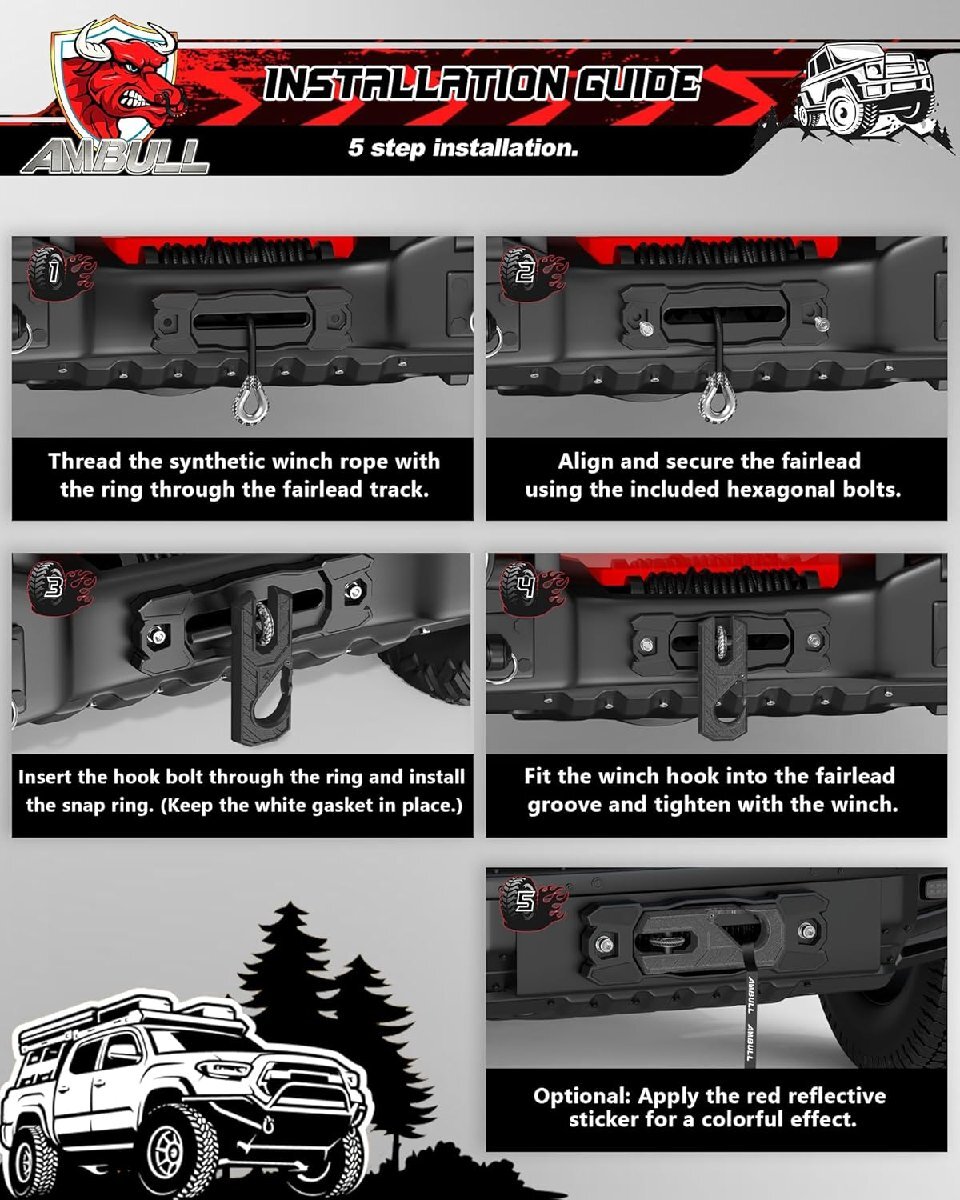 AMBULL

INSTALLATION GUIDE

5 step installation.

1

Thread the synthetic winch rope with the ring through the fairlead track.

2

Align and secure the fairlead using the included hexagonal bolts.

3

Insert the hook bolt through the ring and install the snap ring. (Keep the white gasket in place.)

4

Fit the winch hook into the fairlead groove and tighten with the winch.

5

AMBULL

Optional: Apply the red reflective sticker for a colorful effect.