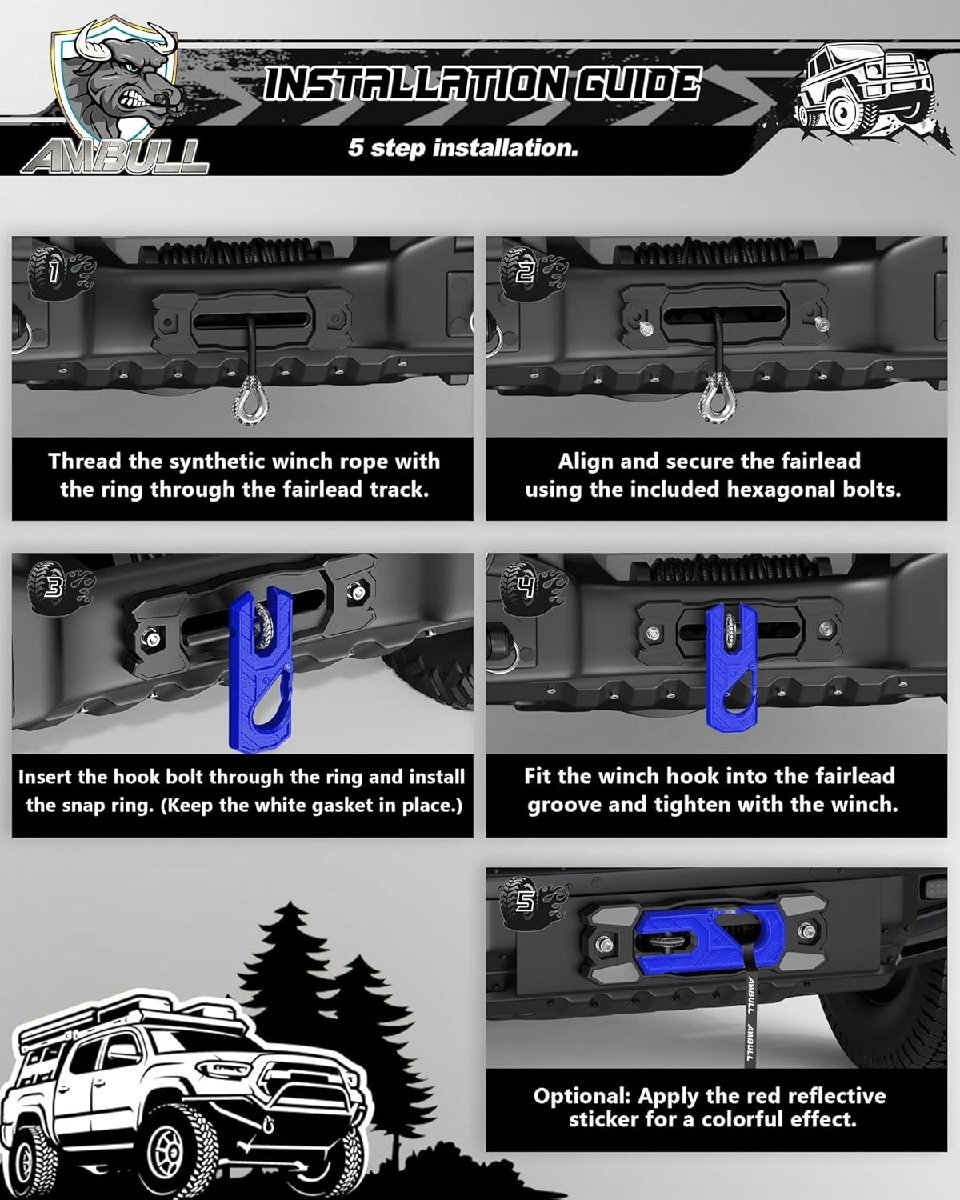 AMBULL

INSTALLATION GUIDE

5 step installation.

1

Thread the synthetic winch rope with the ring through the fairlead track.

2

Align and secure the fairlead using the included hexagonal bolts.

3

Insert the hook bolt through the ring and install the snap ring. (Keep the white gasket in place.)

4

Fit the winch hook into the fairlead groove and tighten with the winch.

5

AMBULL

Optional: Apply the red reflective sticker for a colorful effect.