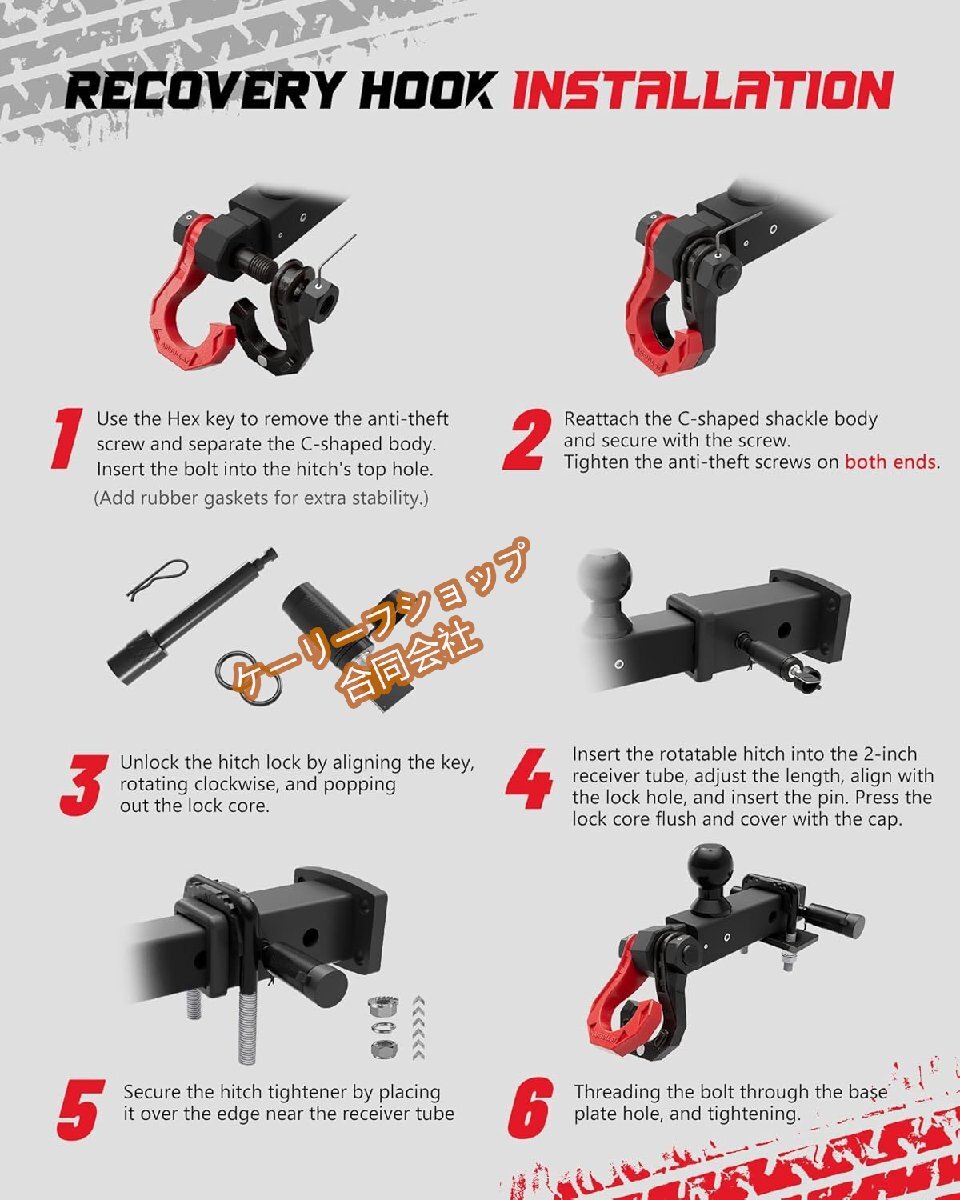 RECOVERY HOOK INSTALLATION

1 Use the Hex key to remove the anti-theft screw and separate the C-shaped body. Insert the bolt into the hitch's top hole.
(Add rubber gaskets for extra stability.)

2 Reattach the C-shaped shackle body and secure with the screw. Tighten the anti-theft screws on both ends.

ケーリーフショップ
合同会社

3 Unlock the hitch lock by aligning the key, rotating clockwise, and popping out the lock core.

4 Insert the rotatable hitch into the 2-inch receiver tube, adjust the length, align with the lock hole, and insert the pin. Press the lock core flush and cover with the cap.

5 Secure the hitch tightener by placing it over the edge near the receiver tube

6 Threading the bolt through the base plate hole, and tightening.