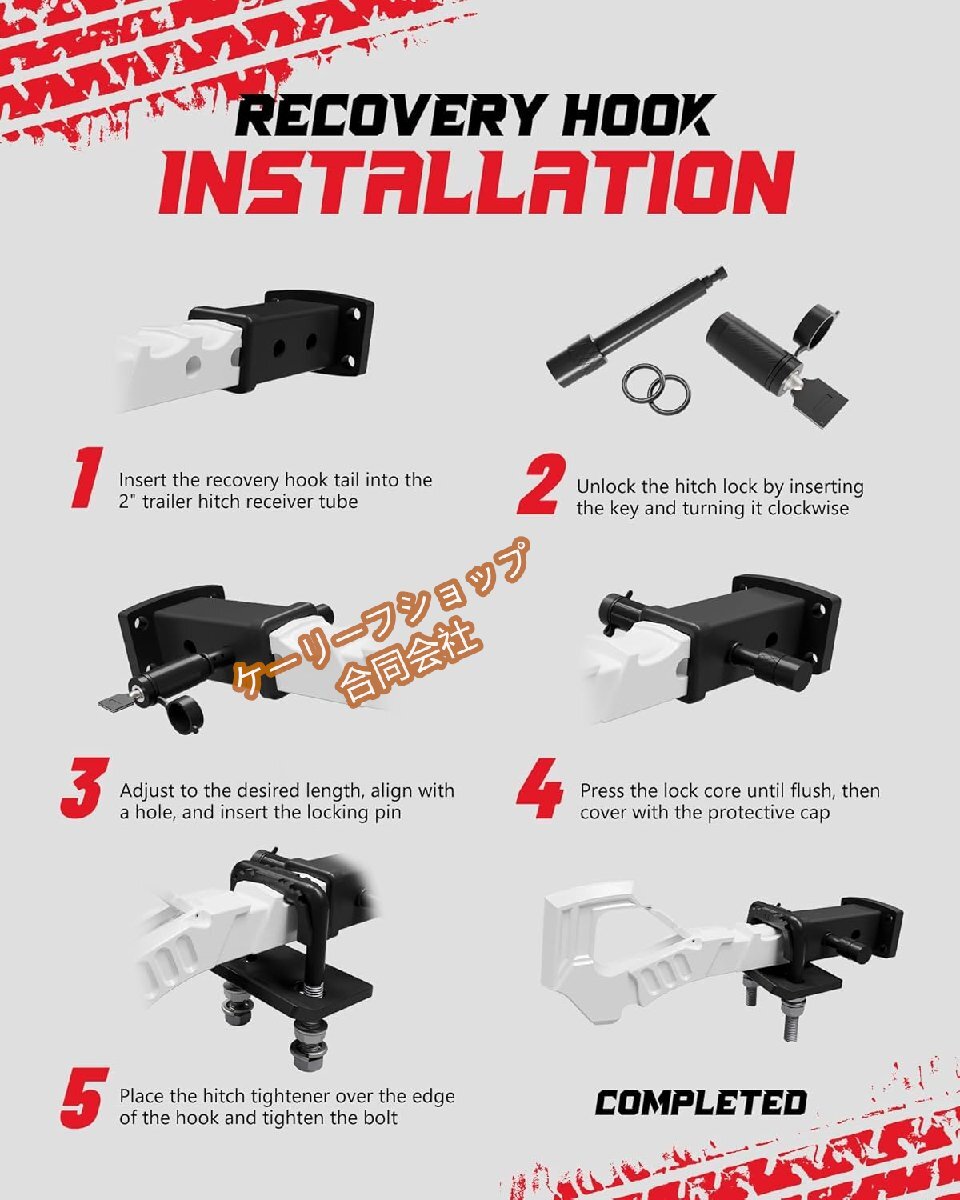 RECOVERY HOOK
INSTALLATION

1 Insert the recovery hook tail into the 2" trailer hitch receiver tube

2 Unlock the hitch lock by inserting the key and turning it clockwise

ケーリーフショップ
合同会社

3 Adjust to the desired length, align with a hole, and insert the locking pin

4 Press the lock core until flush, then cover with the protective cap

5 Place the hitch tightener over the edge of the hook and tighten the bolt

COMPLETED