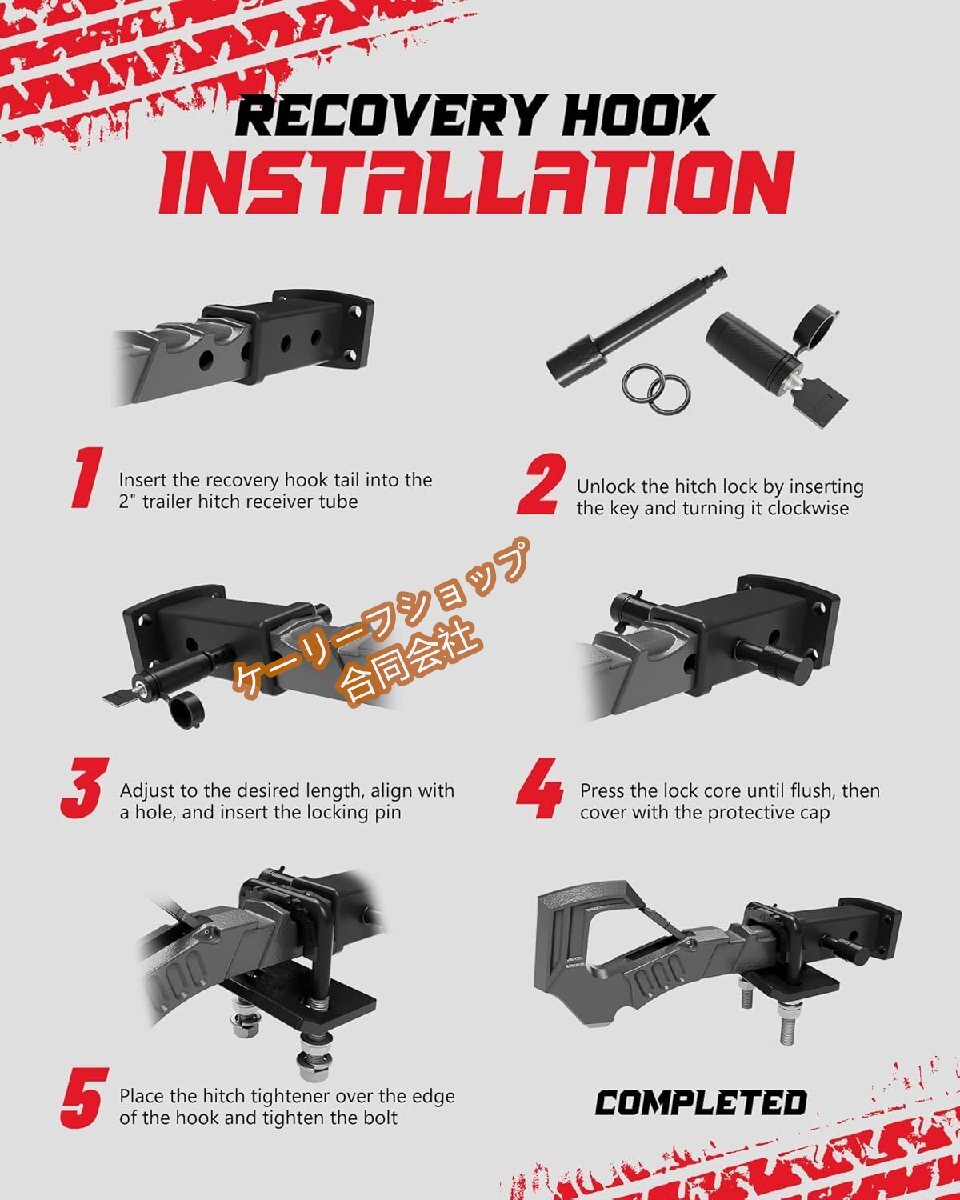 RECOVERY HOOK
INSTALLATION

1 Insert the recovery hook tail into the 2" trailer hitch receiver tube

2 Unlock the hitch lock by inserting the key and turning it clockwise

ケーリーフショップ
合同会社

3 Adjust to the desired length, align with a hole, and insert the locking pin

4 Press the lock core until flush, then cover with the protective cap

5 Place the hitch tightener over the edge of the hook and tighten the bolt

COMPLETED