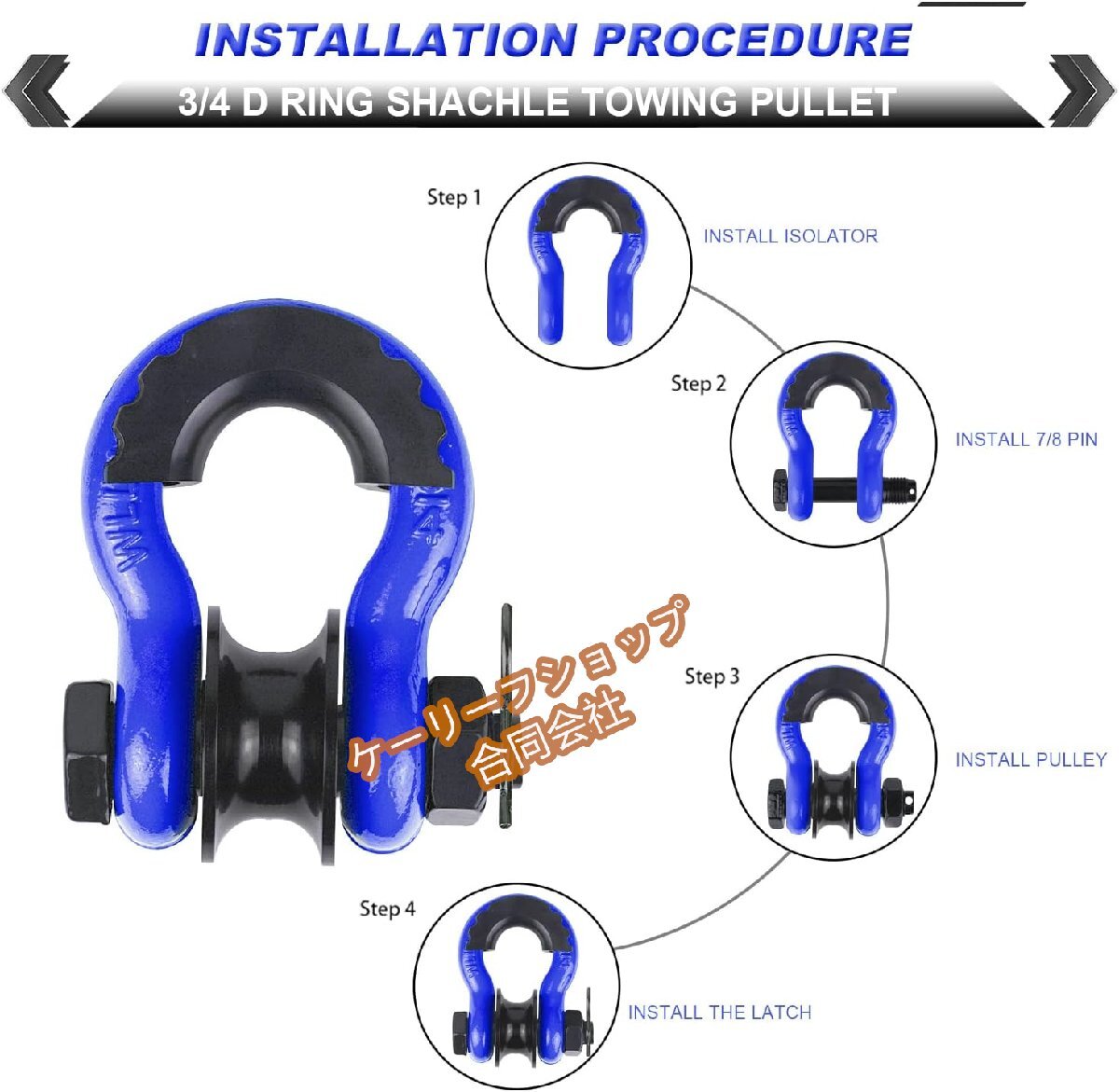 INSTALLATION PROCEDURE

3/4 D RING SHACHLE TOWING PULLET

Step 1

INSTALL ISOLATOR

Step 2

INSTALL 7/8 PIN

Step 3

INSTALL PULLEY

Step 4

INSTALL THE LATCH

ケーリーフショップ
合同会社