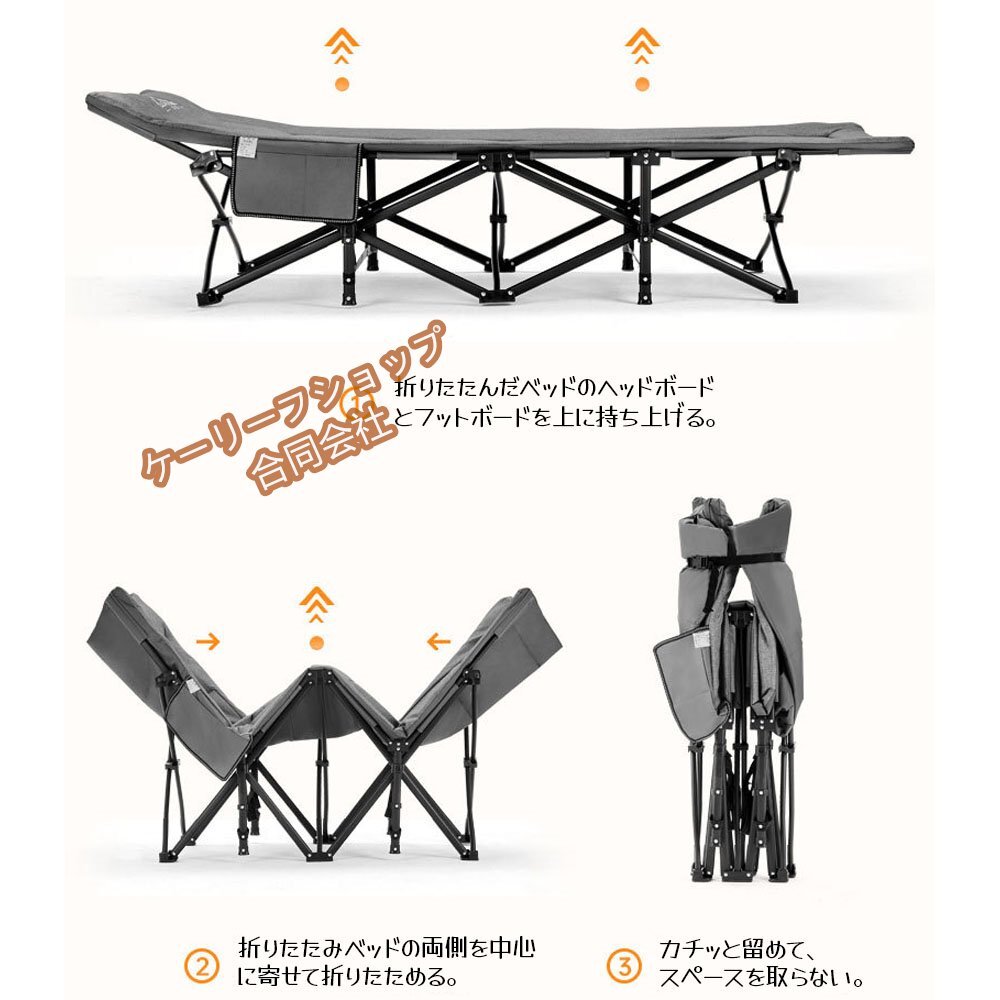 ケーリーフショップ
合同会社

① 折りたたんだベッドのヘッドボードとフットボードを上に持ち上げる。

② 折りたたみベッドの両側を中心に寄せて折りたためる。

③ カチッと留めて、スペースを取らない。