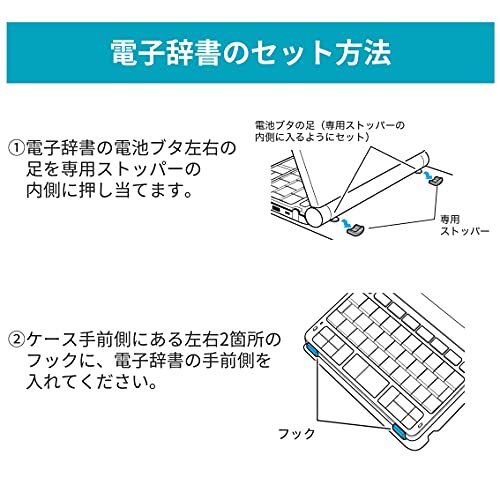 電子辞書のセット方法

①電子辞書の電池ブタ左右の足を専用ストッパーの内側に押し当てます。

電池ブタの足（専用ストッパーの内側に入るようにセット）

専用ストッパー

②ケース手前側にある左右2箇所のフックに、電子辞書の手前側を入れてください。

フック