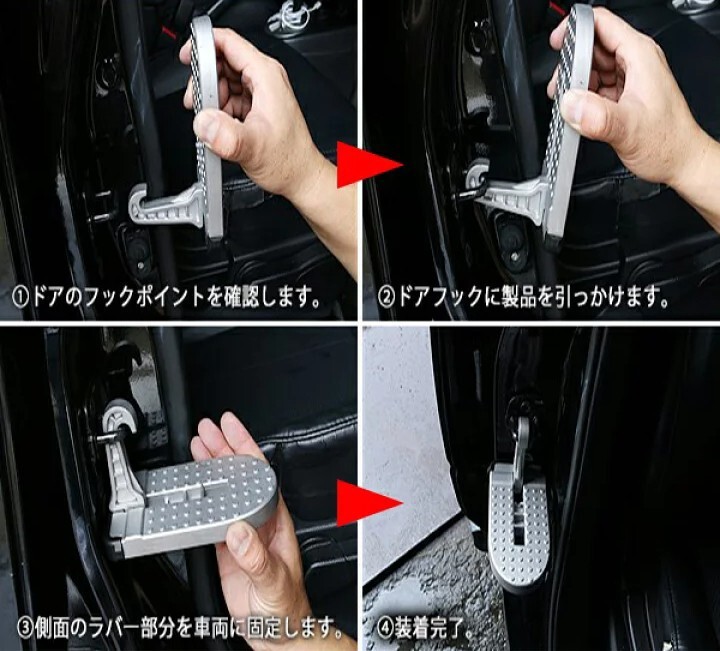 ①ドアのフックポイントを確認します。

②ドアフックに製品を引っかけます。

③側面のラバー部分を車両に固定します。

④装着完了。