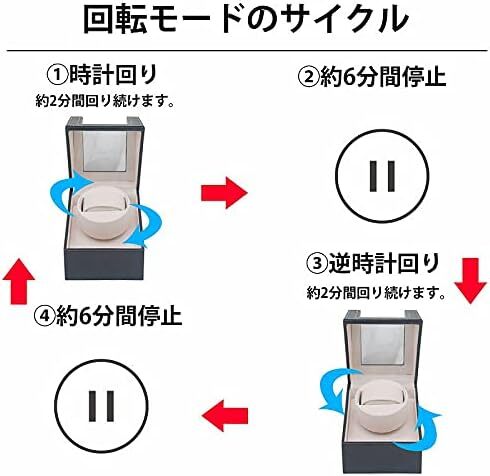 回転モードのサイクル

①時計回り
約2分間回り続けます。

②約6分間停止

③逆時計回り
約2分間回り続けます。

④約6分間停止