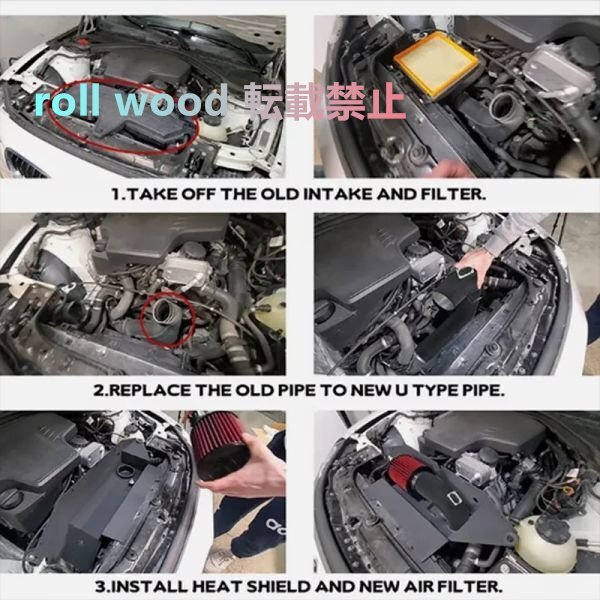 roll wood 転載禁止

1.TAKE OFF THE OLD INTAKE AND FILTER.

2.REPLACE THE OLD PIPE TO NEW U TYPE PIPE.

3.INSTALL HEAT SHIELD AND NEW AIR FILTER.