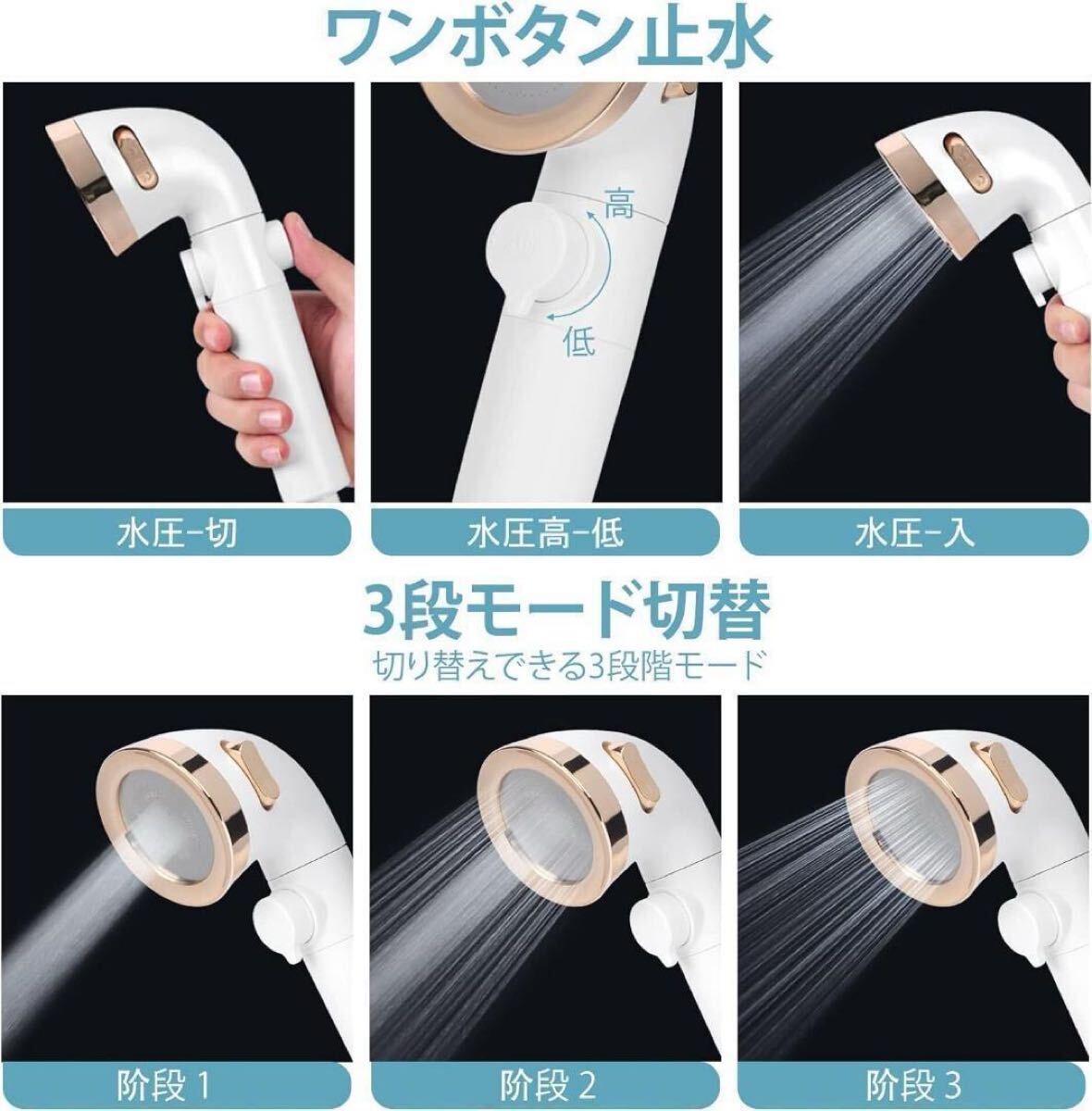 ワンボタン止水

高

低

水圧−切

水圧高−低

水圧−入

3段モード切替

切り替えできる3段階モード

阶段 1

阶段 2

阶段 3