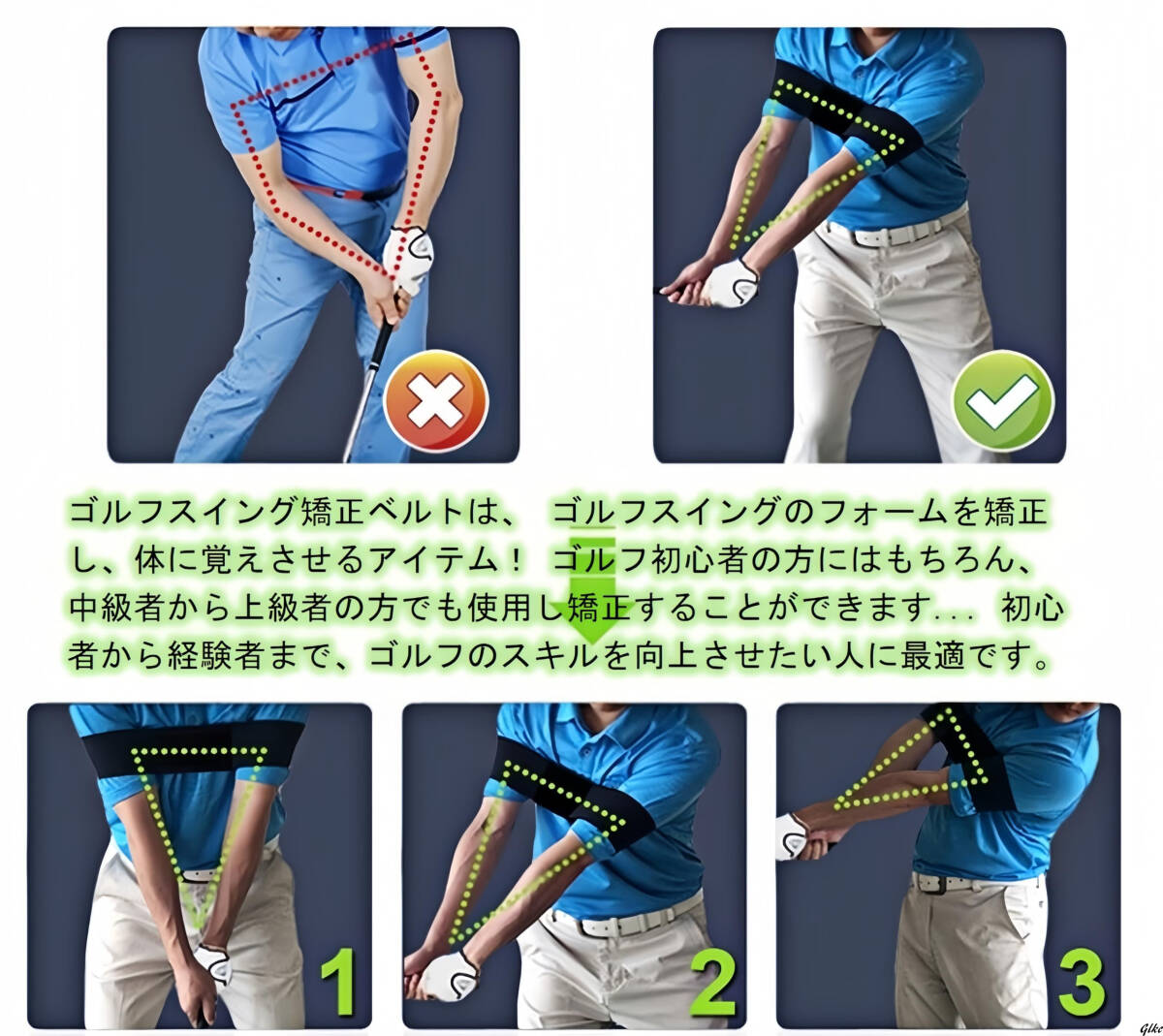 ゴルフスイング矯正ベルトは、 ゴルフスイングのフォームを矯正し、体に覚えさせるアイテム！ ゴルフ初心者の方にはもちろん、中級者から上級者の方でも使用し矯正することができます... 初心者から経験者まで、ゴルフのスキルを向上させたい人に最適です。

1

2

3

Glkc