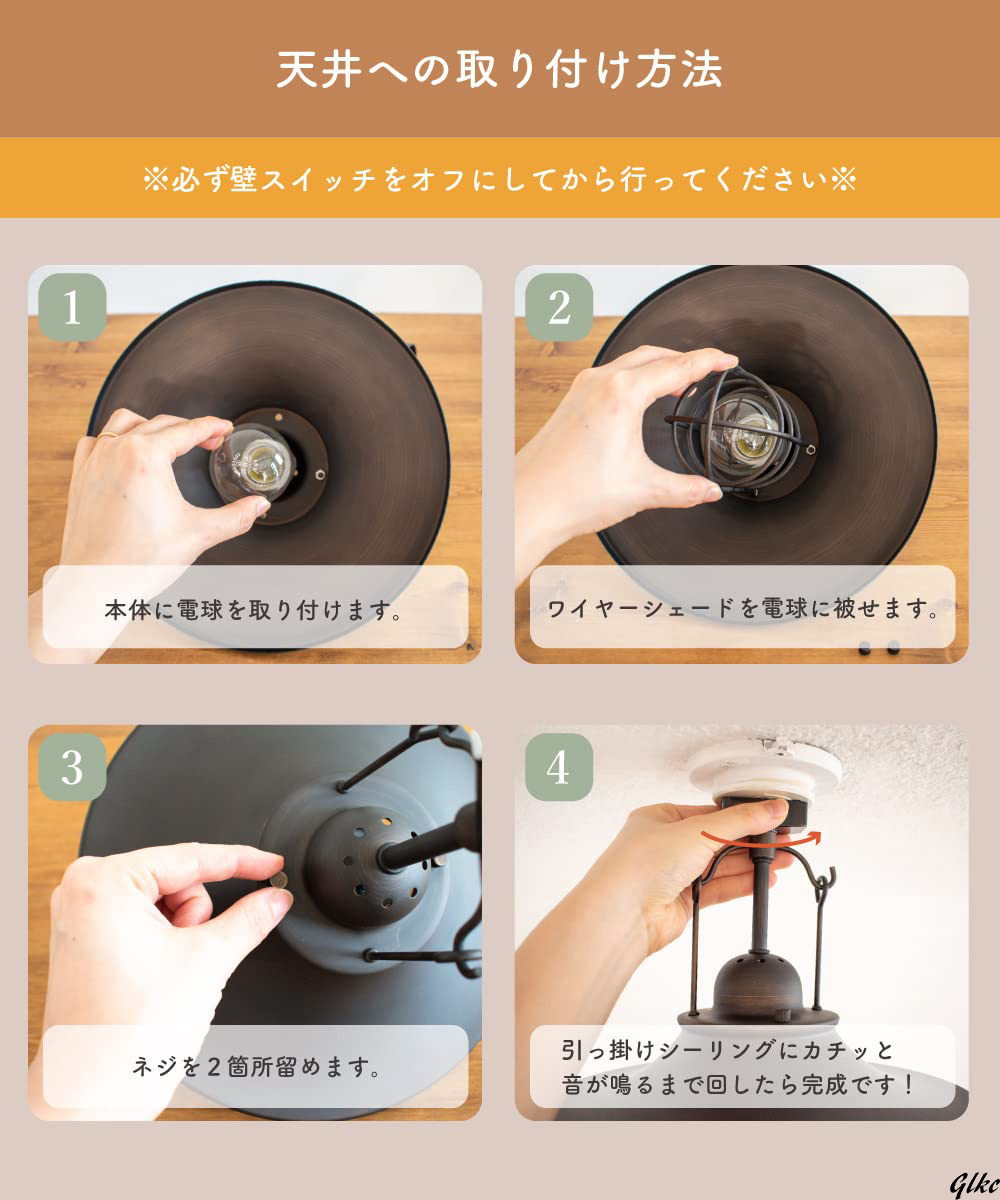 天井への取り付け方法

※必ず壁スイッチをオフにしてから行ってください※

1

本体に電球を取り付けます。

2

ワイヤーシェードを電球に被せます。

3

ネジを２箇所留めます。

4

引っ掛けシーリングにカチッと音が鳴るまで回したら完成です！

Glkc