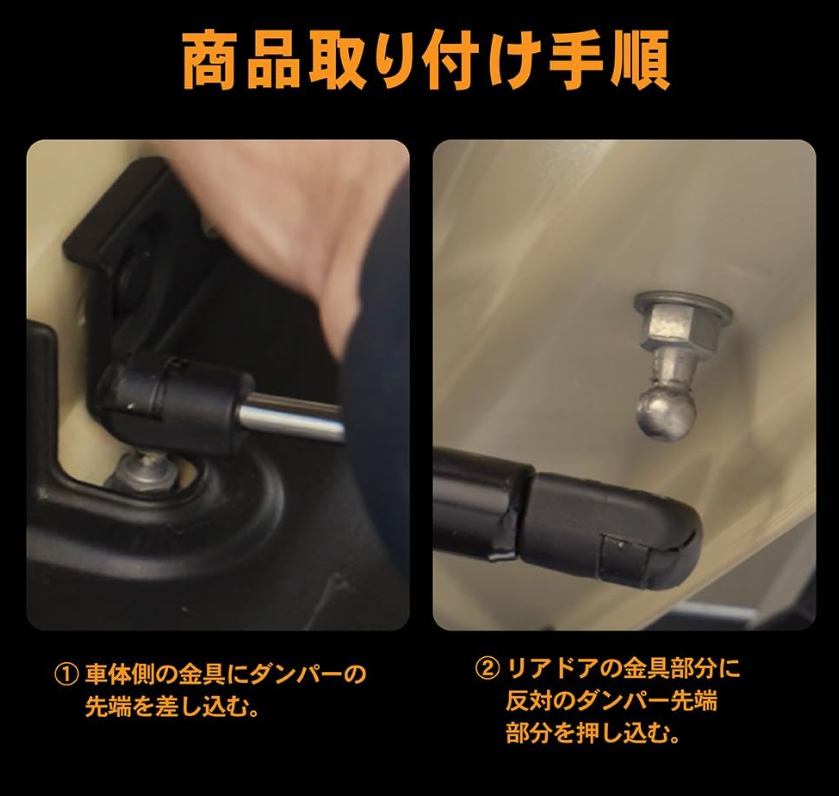 商品取り付け手順

① 車体側の金具にダンパーの先端を差し込む。

② リアドアの金具部分に反対のダンパー先端部分を押し込む。