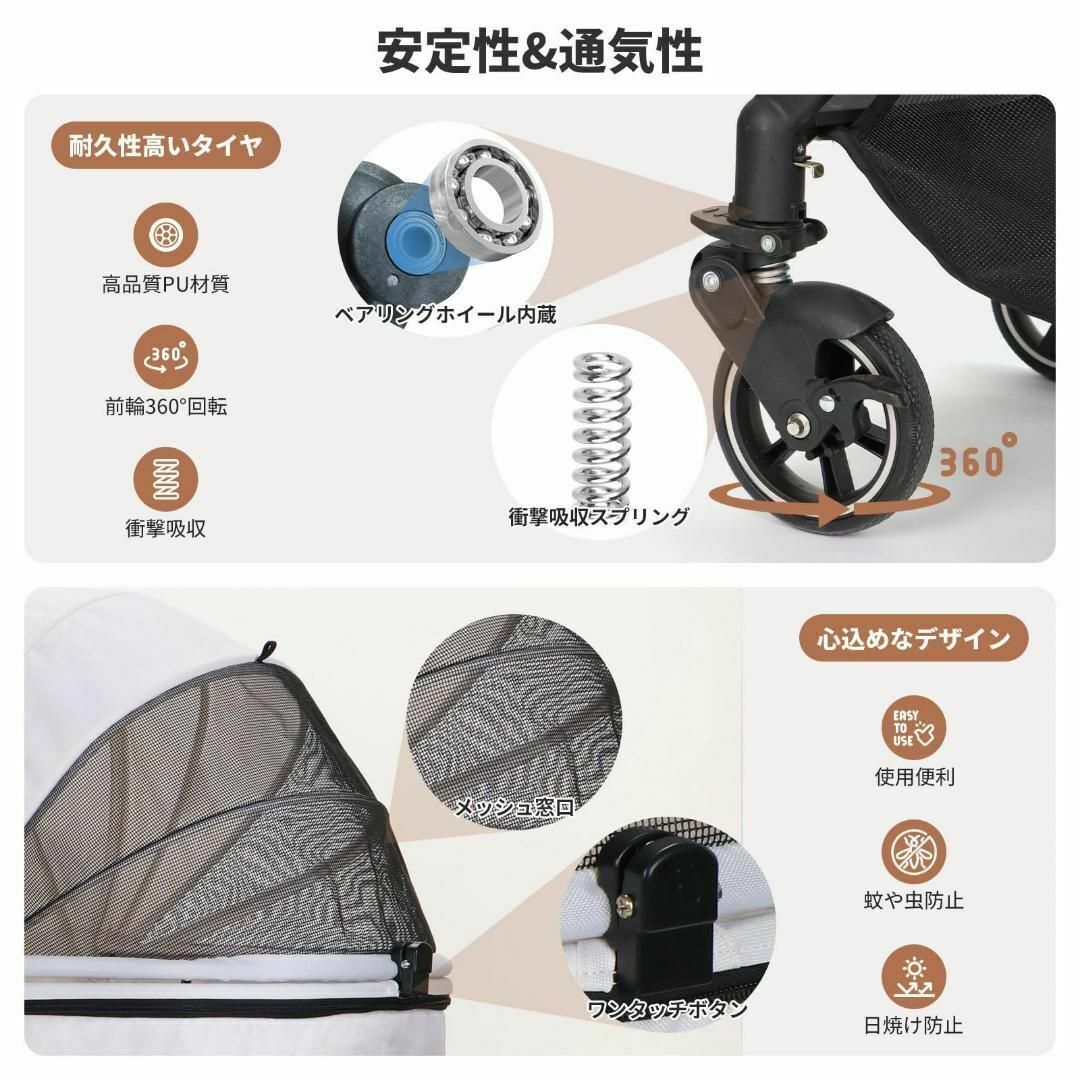 安定性&通気性

耐久性高いタイヤ

高品質PU材質

360°

前輪360°回転

衝撃吸収

ベアリングホイール内蔵

衝撃吸収スプリング

360°

心込めなデザイン

EASY TO USE

使用便利

蚊や虫防止

日焼け防止

メッシュ窓口

ワンタッチボタン