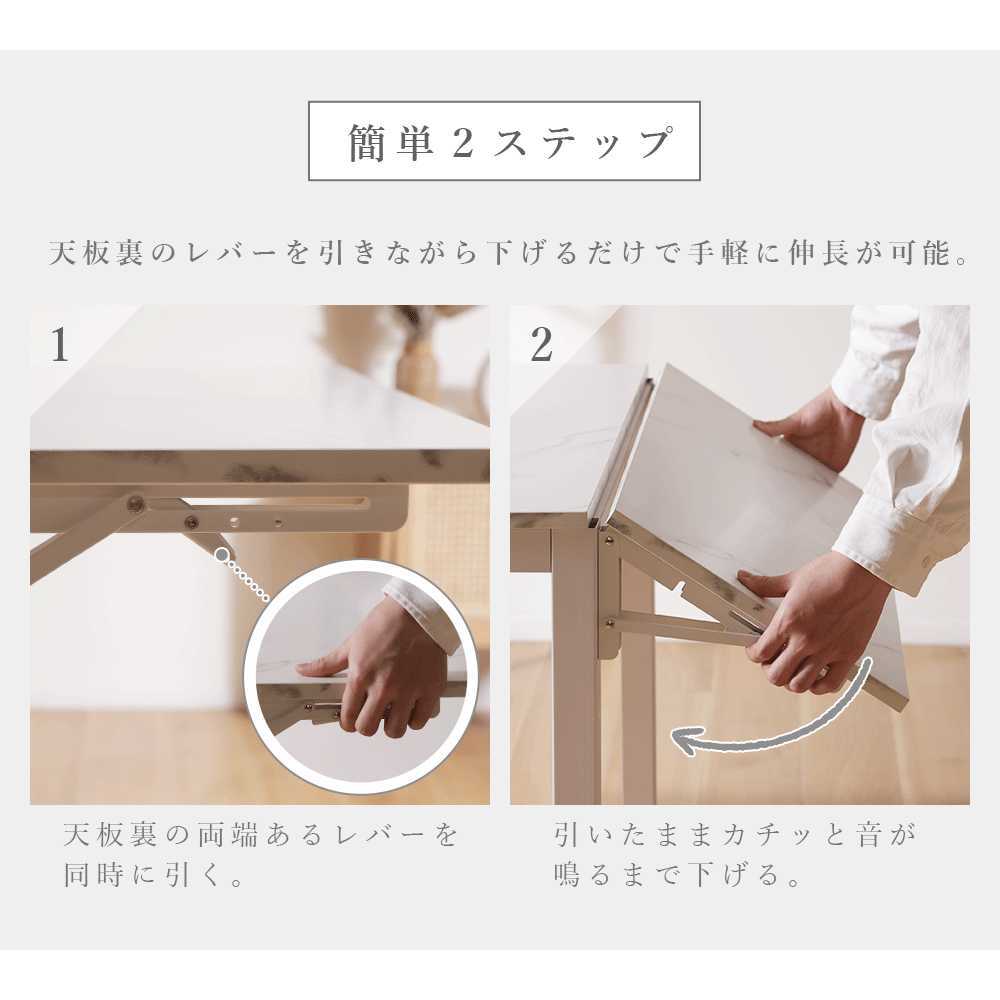 簡単2ステップ

天板裏のレバーを引きながら下げるだけで手軽に伸長が可能。

1

天板裏の両端あるレバーを同時に引く。

2

引いたままカチッと音が鳴るまで下げる。