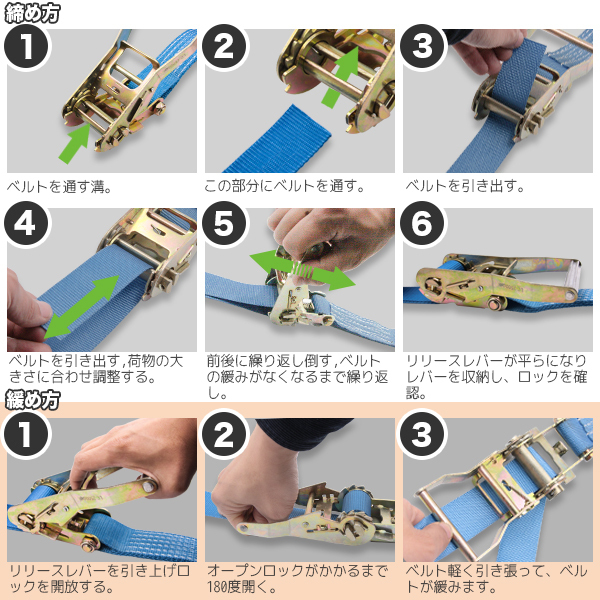 締め方

1
ベルトを通す溝。

2
この部分にベルトを通す。

3
ベルトを引き出す。

4
ベルトを引き出す,荷物の大きさに合わせ調整する。

5
前後に繰り返し倒す,ベルトの緩みがなくなるまで繰り返し。

6
リリースレバーが平らになりレバーを収納し、ロックを確認。

緩め方

1
リリースレバーを引き上げロックを開放する。

2
オープンロックがかかるまで180度開く。

3
ベルト軽く引き張って、ベルトが緩みます。