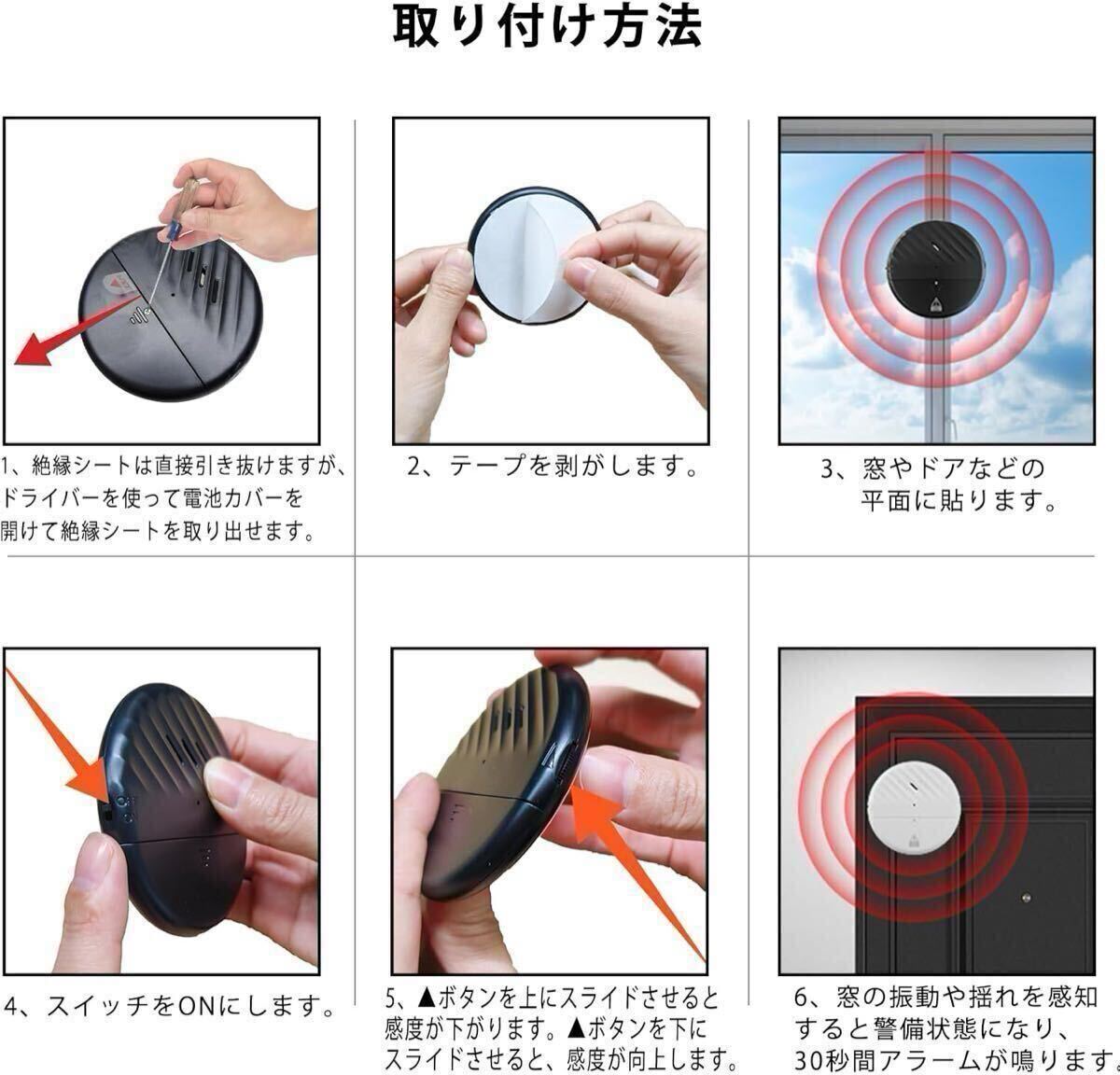 取り付け方法

1、絶縁シートは直接引き抜けますが、ドライバーを使って電池カバーを開けて絶縁シートを取り出せます。

2、テープを剥がします。

3、窓やドアなどの平面に貼ります。

4、スイッチをONにします。

5、▲ボタンを上にスライドさせると感度が下がります。▲ボタンを下にスライドさせると、感度が向上します。

6、窓の振動や揺れを感知すると警備状態になり、30秒間アラームが鳴ります。