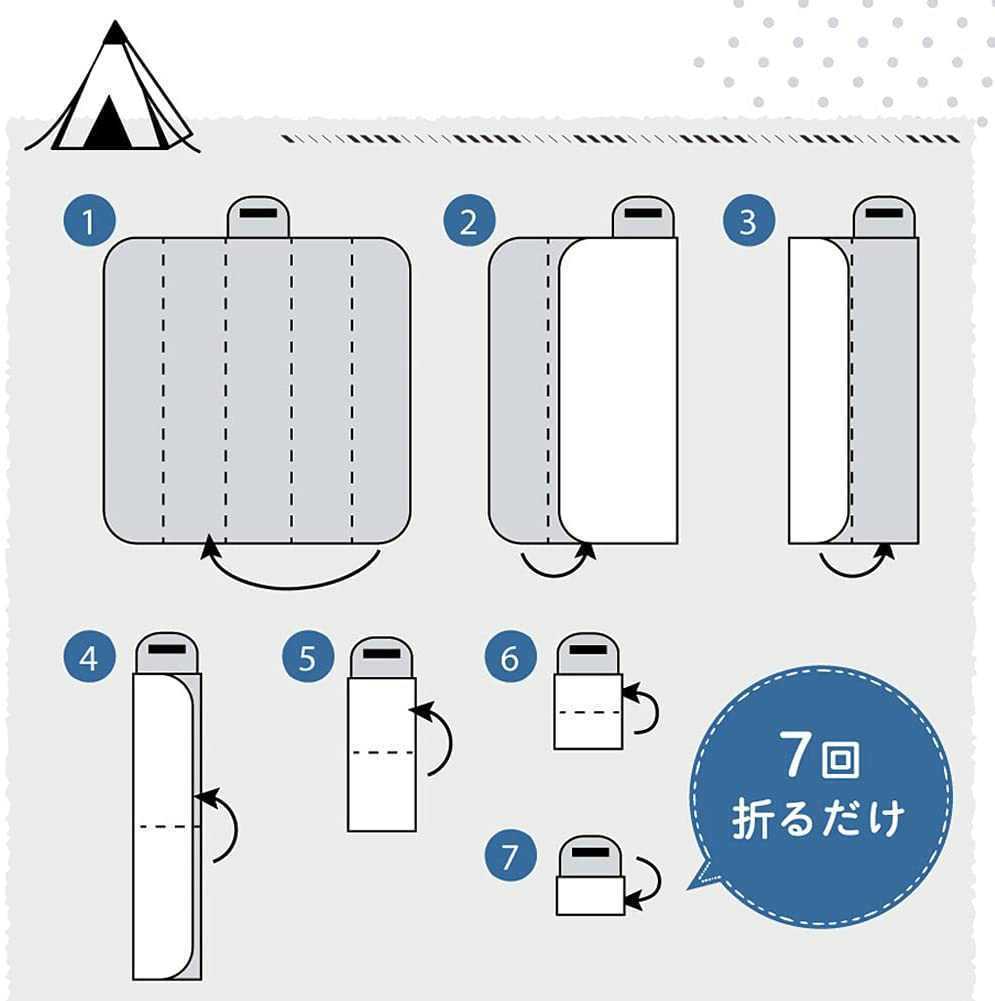 1

2

3

4

5

6

7

7回
折るだけ