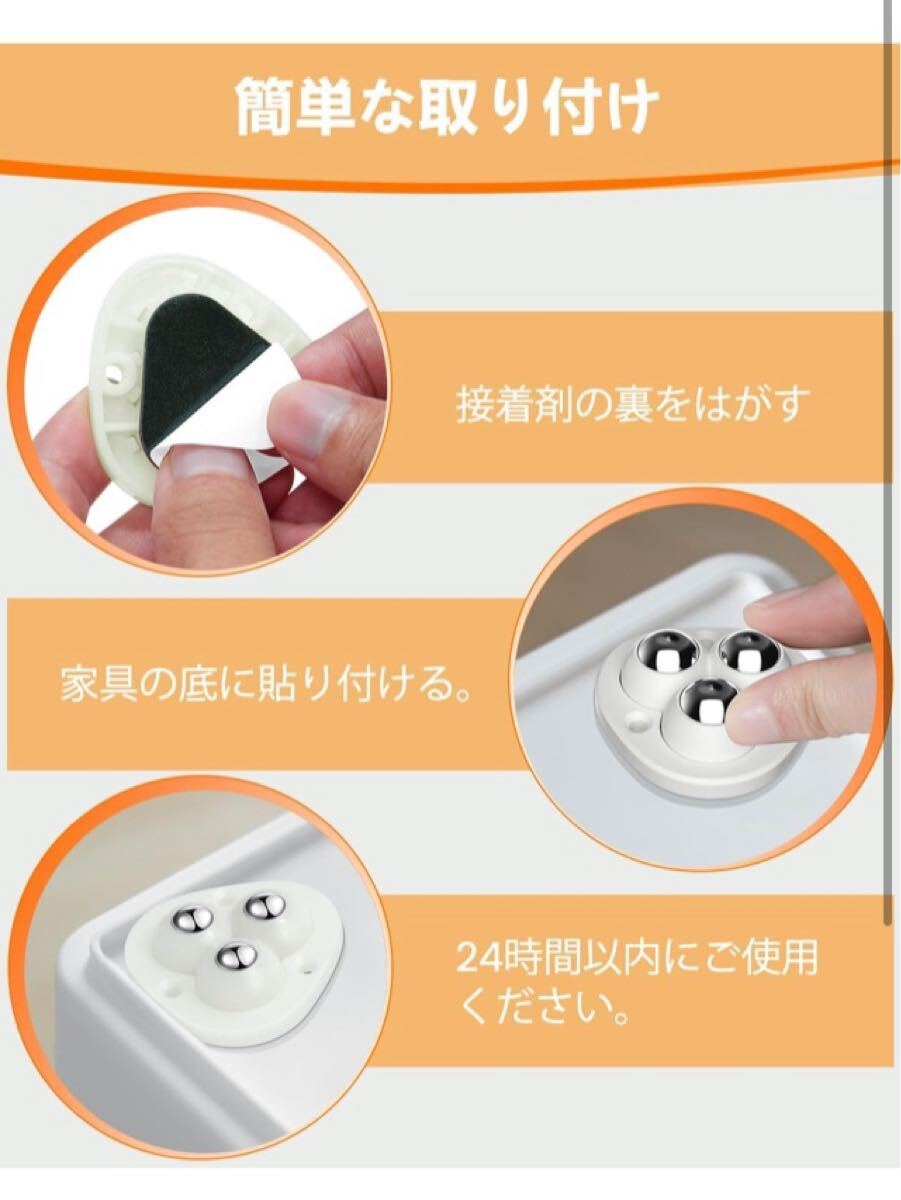 簡単な取り付け

接着剤の裏をはがす

家具の底に貼り付ける。

24時間以内にご使用ください。