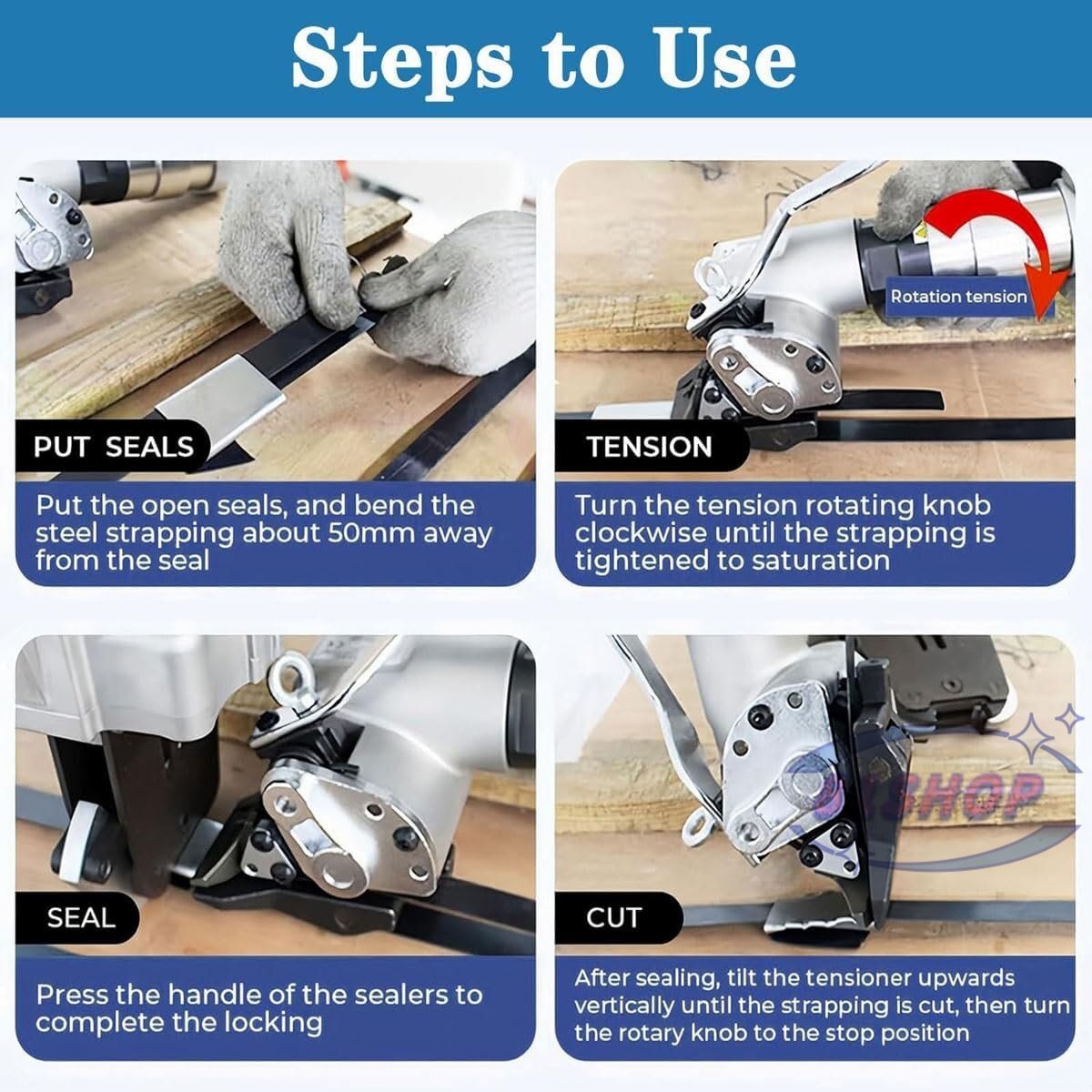 Steps to Use

PUT SEALS

Put the open seals, and bend the steel strapping about 50mm away from the seal

Rotation tension

TENSION

Turn the tension rotating knob clockwise until the strapping is tightened to saturation

SEAL

Press the handle of the sealers to complete the locking

SHOP

CUT

After sealing, tilt the tensioner upwards vertically until the strapping is cut, then turn the rotary knob to the stop position