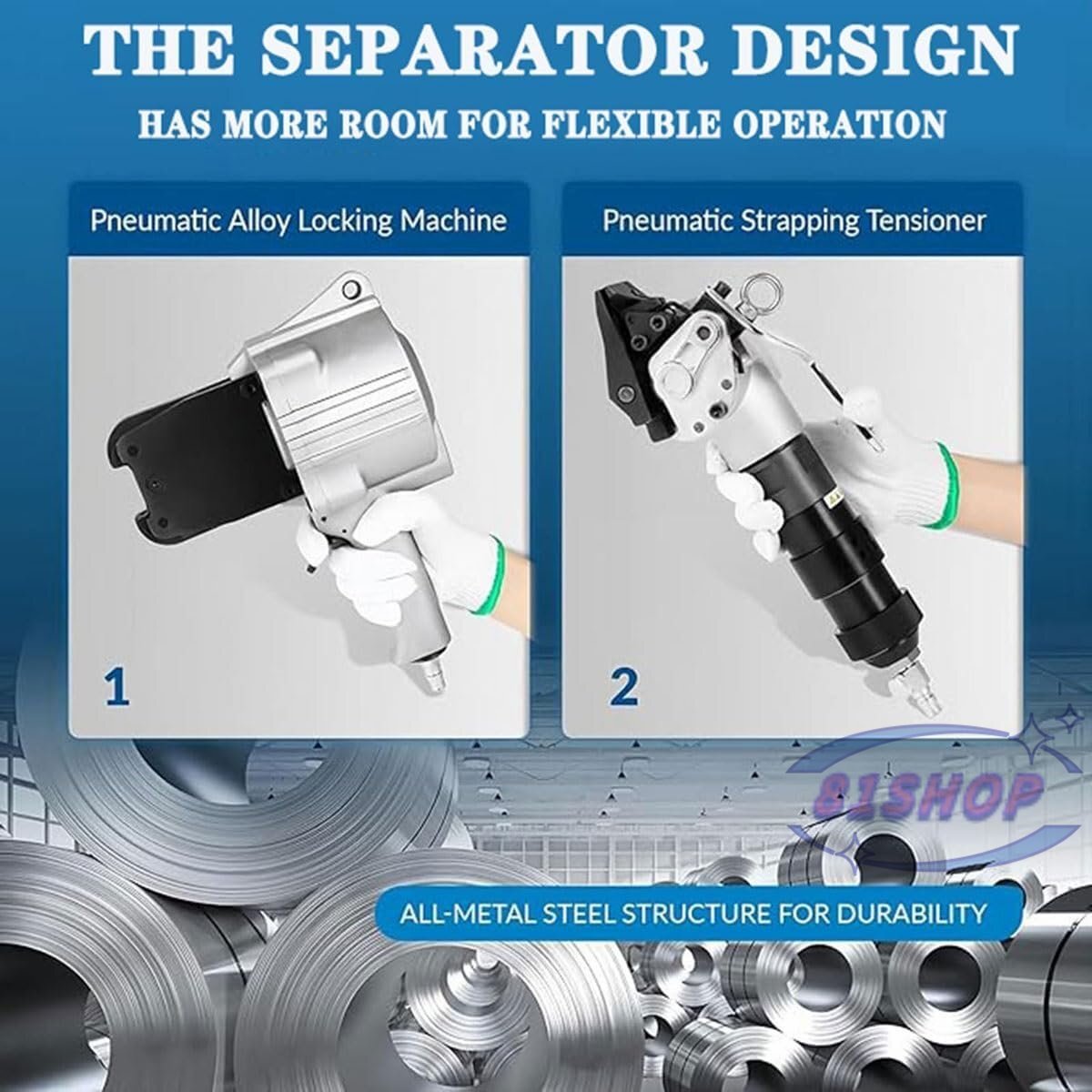 THE SEPARATOR DESIGN
HAS MORE ROOM FOR FLEXIBLE OPERATION

Pneumatic Alloy Locking Machine

1

Pneumatic Strapping Tensioner

2

81SHOP

ALL-METAL STEEL STRUCTURE FOR DURABILITY