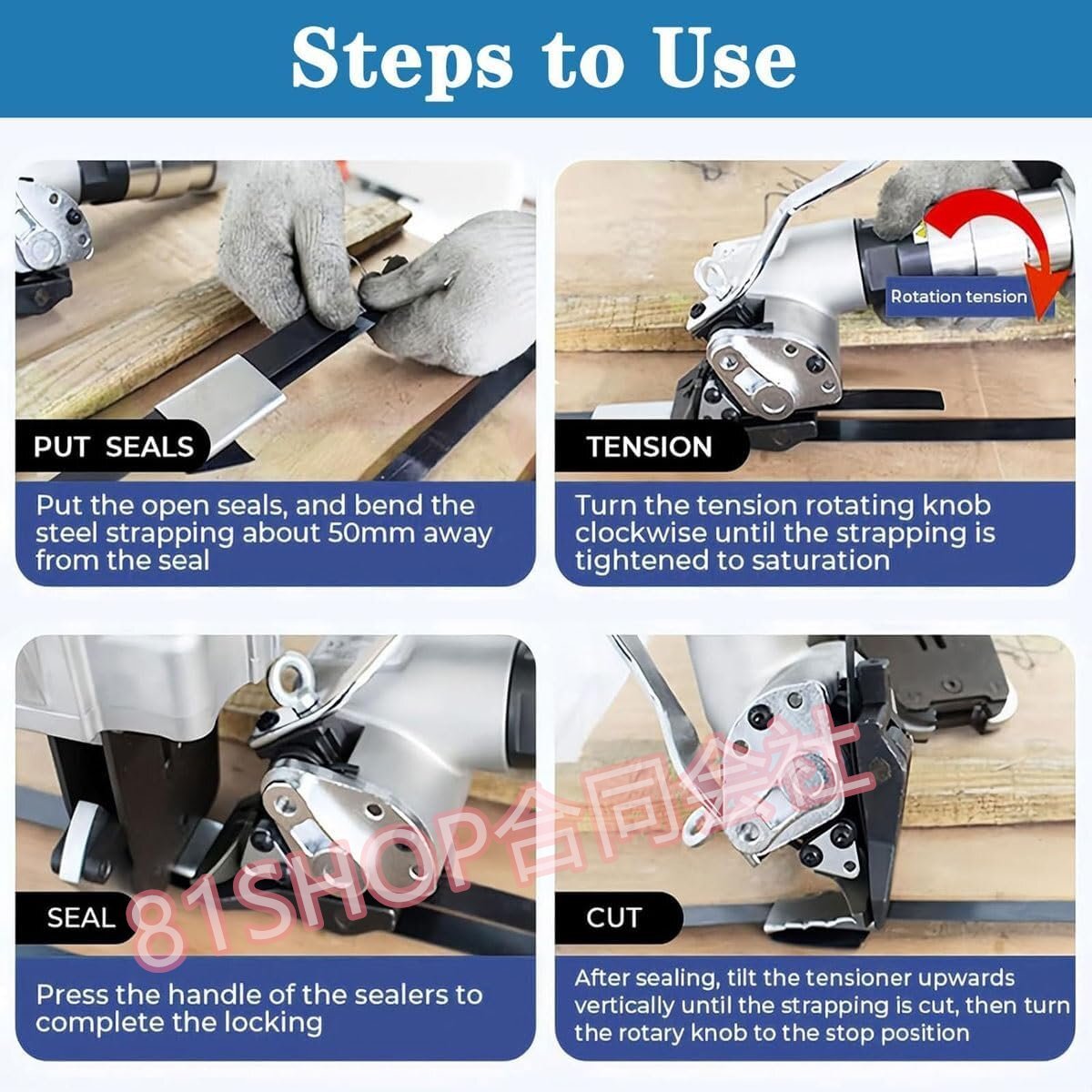 Steps to Use

PUT SEALS

Put the open seals, and bend the steel strapping about 50mm away from the seal

Rotation tension

TENSION

Turn the tension rotating knob clockwise until the strapping is tightened to saturation

SEAL

Press the handle of the sealers to complete the locking

CUT

After sealing, tilt the tensioner upwards vertically until the strapping is cut, then turn the rotary knob to the stop position

81SHOP合同会社