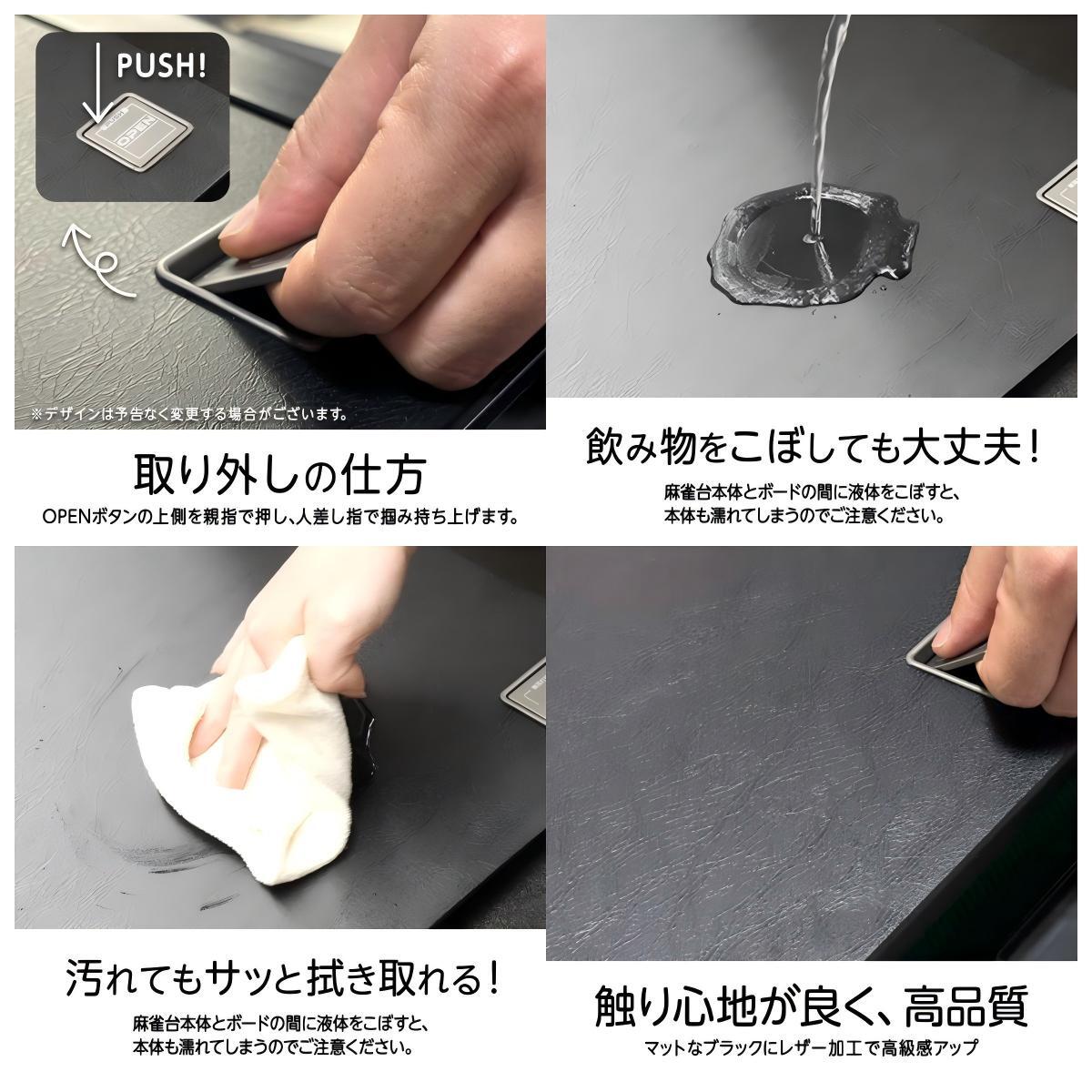 PUSH!

OPEN

※デザインは予告なく変更する場合がございます。

取り外しの仕方

OPENボタンの上側を親指で押し、人差し指で掴み持ち上げます。

飲み物をこぼしても大丈夫！

麻雀台本体とボードの間に液体をこぼすと、本体も濡れてしまうのでご注意ください。

汚れてもサッと拭き取れる！

麻雀台本体とボードの間に液体をこぼすと、本体も濡れてしまうのでご注意ください。

触り心地が良く、高品質

マットなブラックにレザー加工で高級感アップ