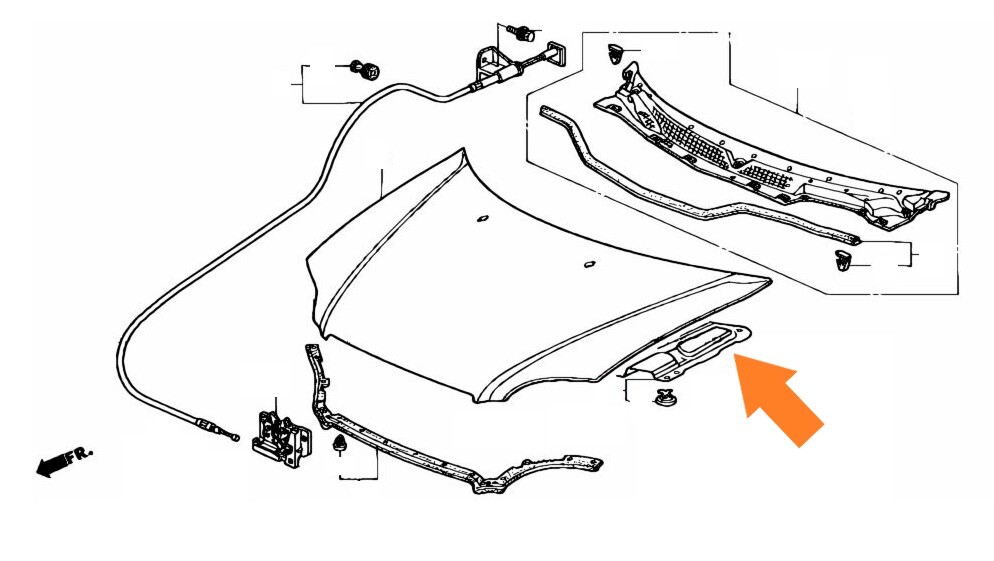 FR.