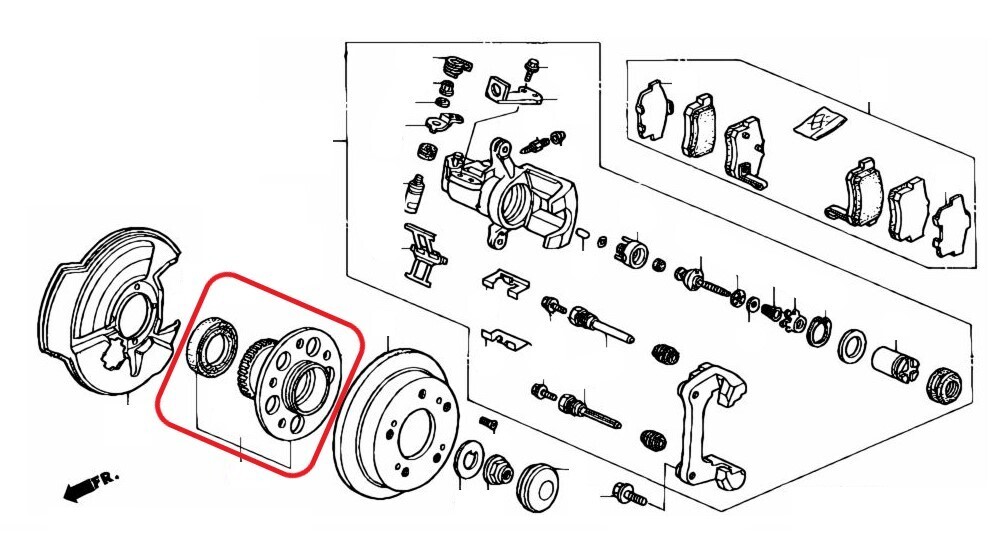 FR.