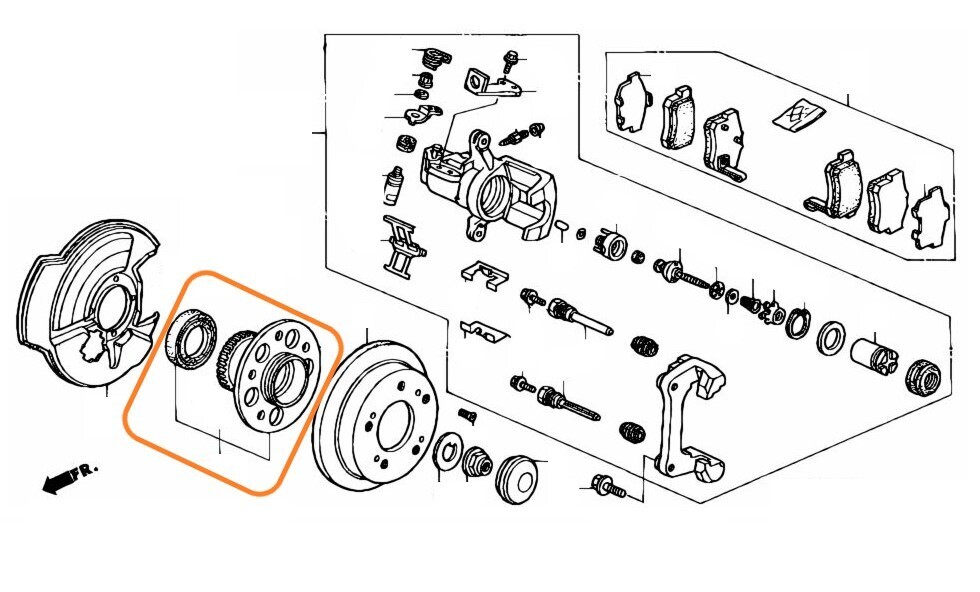 FR.