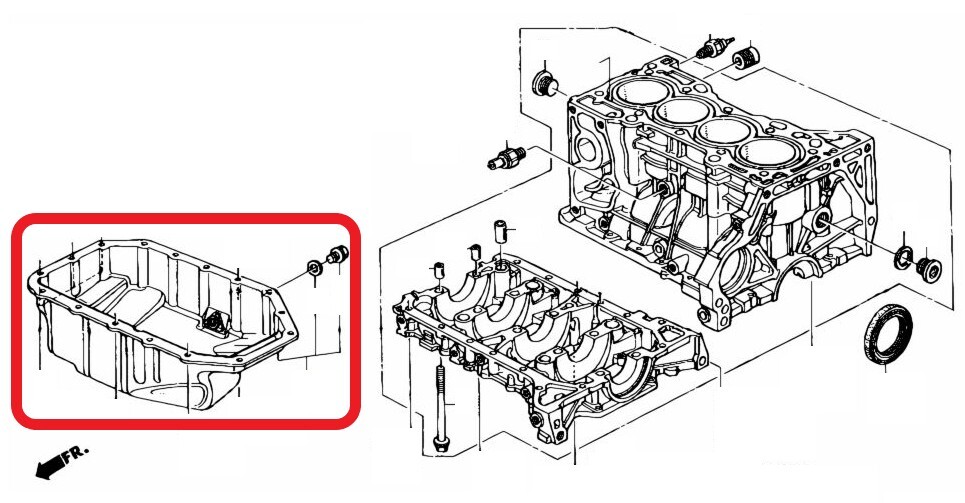 FR.