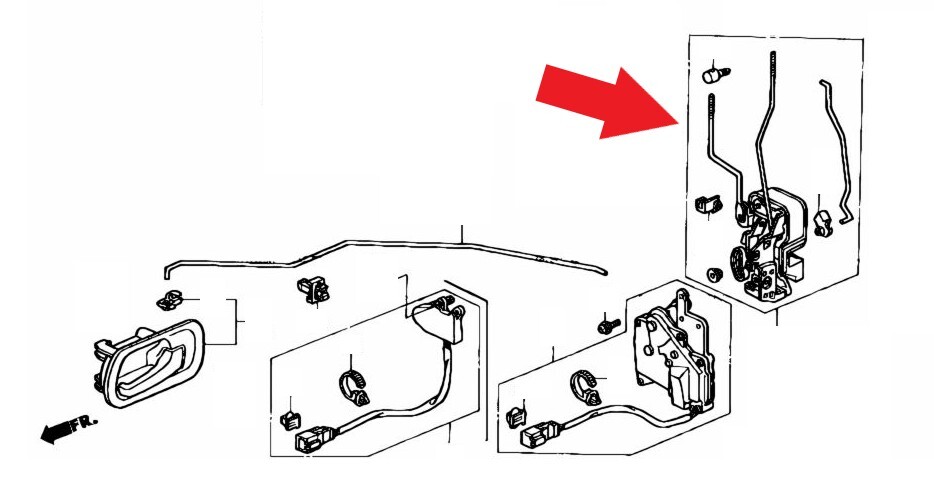 FR.