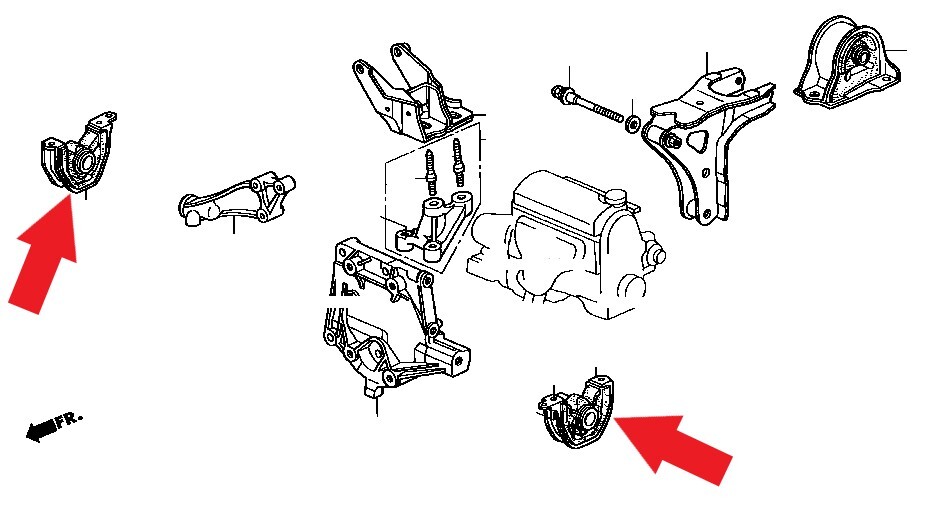 FR.